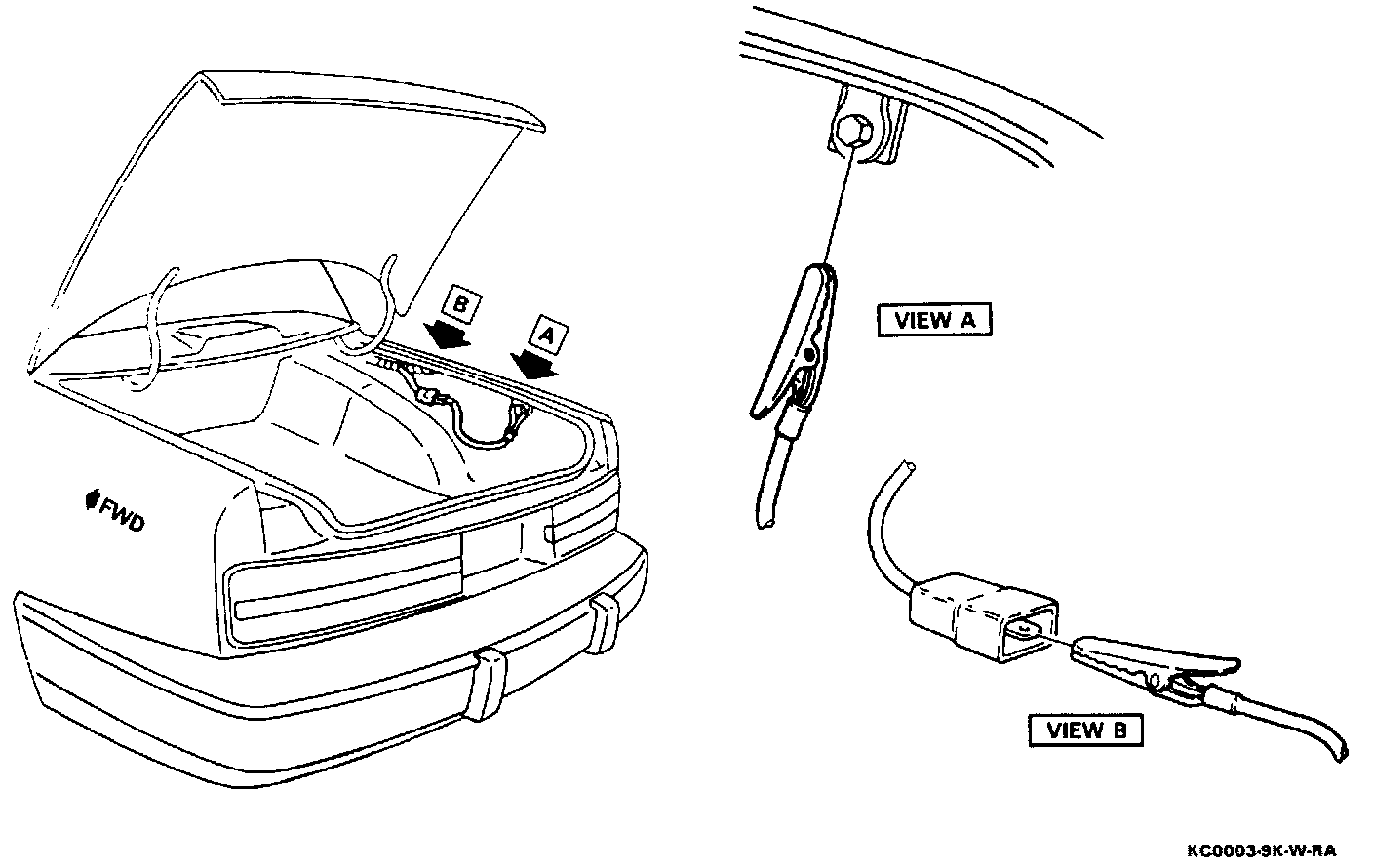 B
A
FWD
VIEW A
VIEW B
KC0003-9K-W-RA