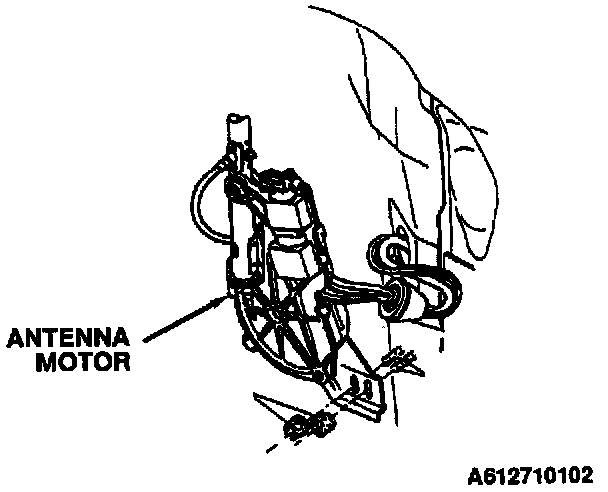 ANTENNA MOTOR

A612710102