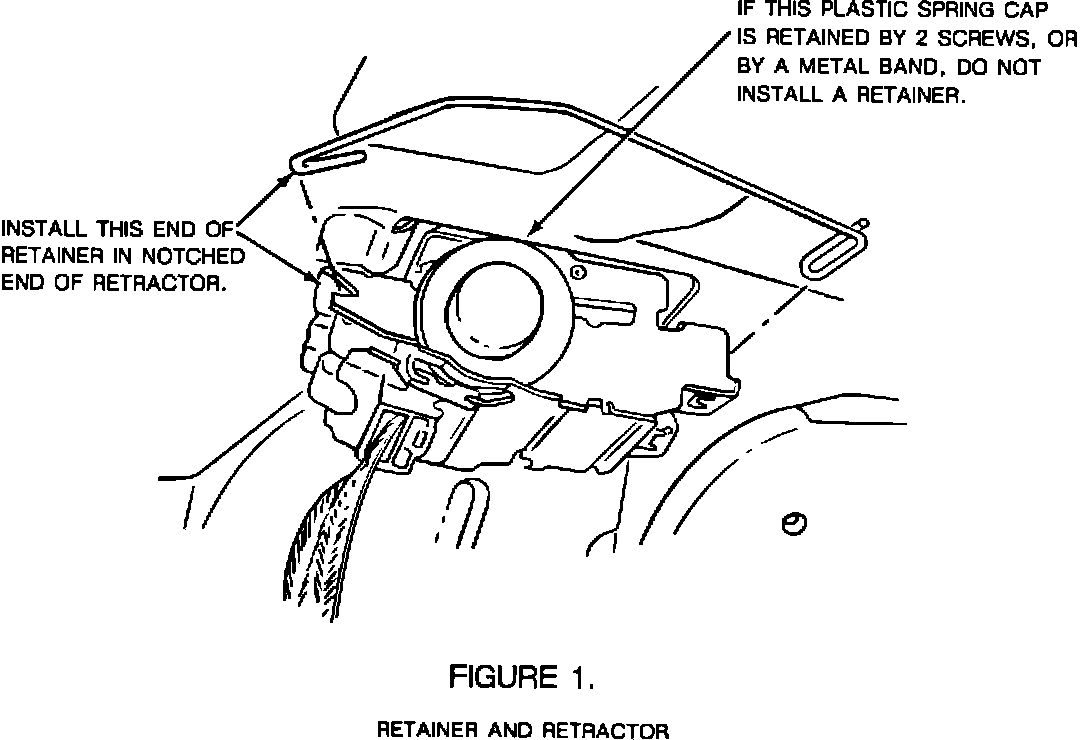 IF THIS PLASTIC SPRING CAP IS RETAINED BY 2 SCREWS, OR BY A METAL BAND, DO NOT INSTALL A RETAINER.

INSTALL THIS END OF RETAINER IN NOTCHED END OF RETRACTOR.

FIGURE 1.

RETAINER AND RETRACTOR