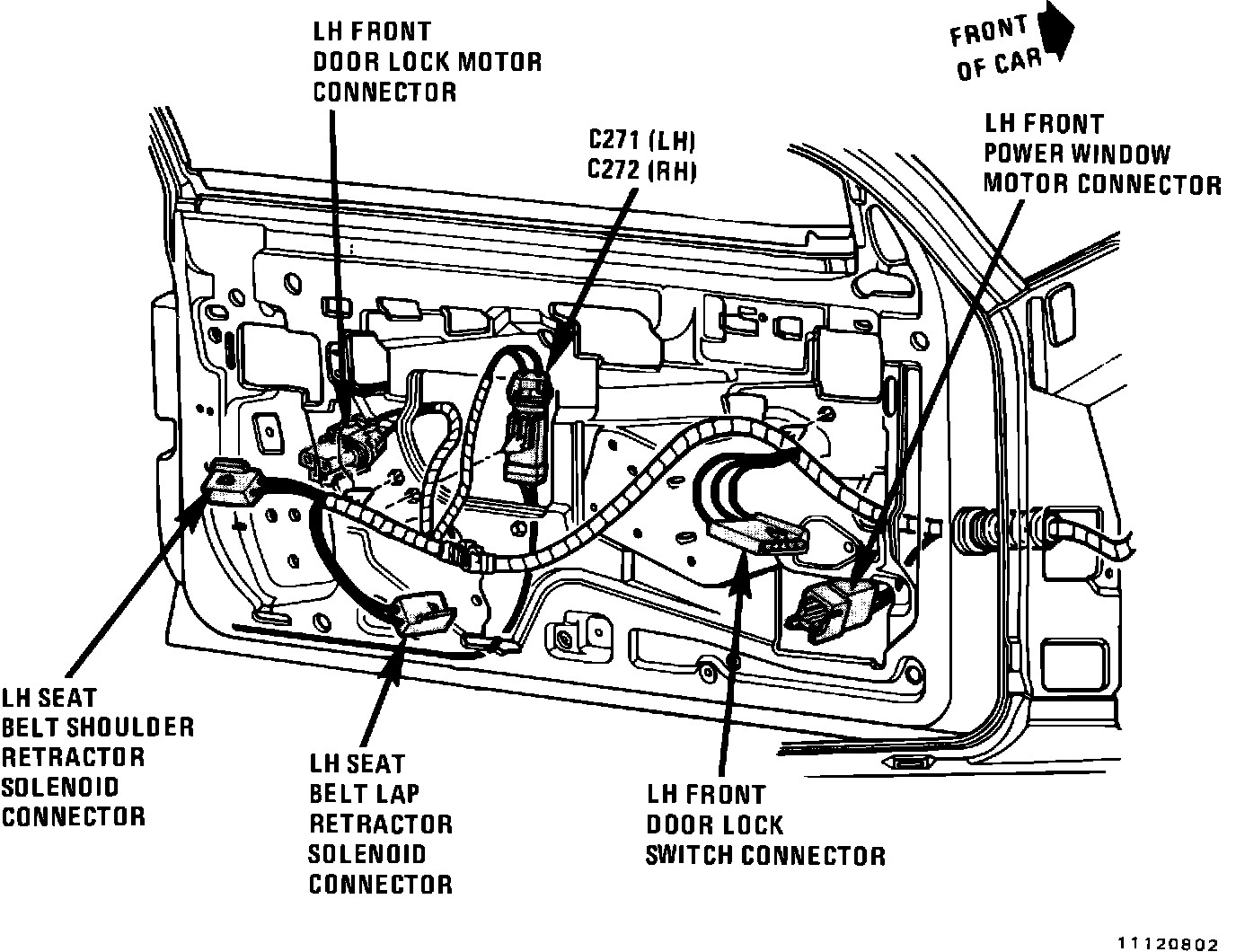 LH FRONT
DOOR LOCK MOTOR
CONNECTOR

FRONT
OF CAR

C271 (LH)
C272 (RH)

LH FRONT
POWER WINDOW
MOTOR CONNECTOR

LH SEAT
BELT SHOULDER
RETRACTOR
SOLENOID
CONNECTOR

LH SEAT
BELT LAP
RETRACTOR
SOLENOID
CONNECTOR

LH FRONT
DOOR LOCK
SWITCH CONNECTOR

11120802