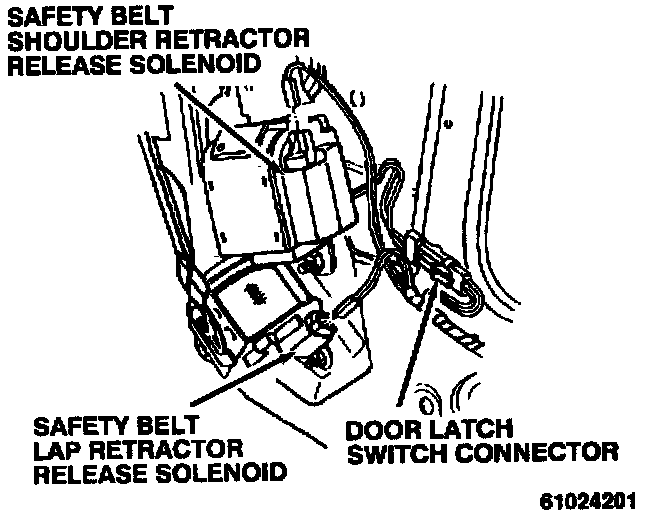 SAFETY BELT
SHOULDER RETRACTOR
RELEASE SOLENOID

SAFETY BELT
LAP RETRACTOR
RELEASE SOLENOID

DOOR LATCH
SWITCH CONNECTOR

61024201