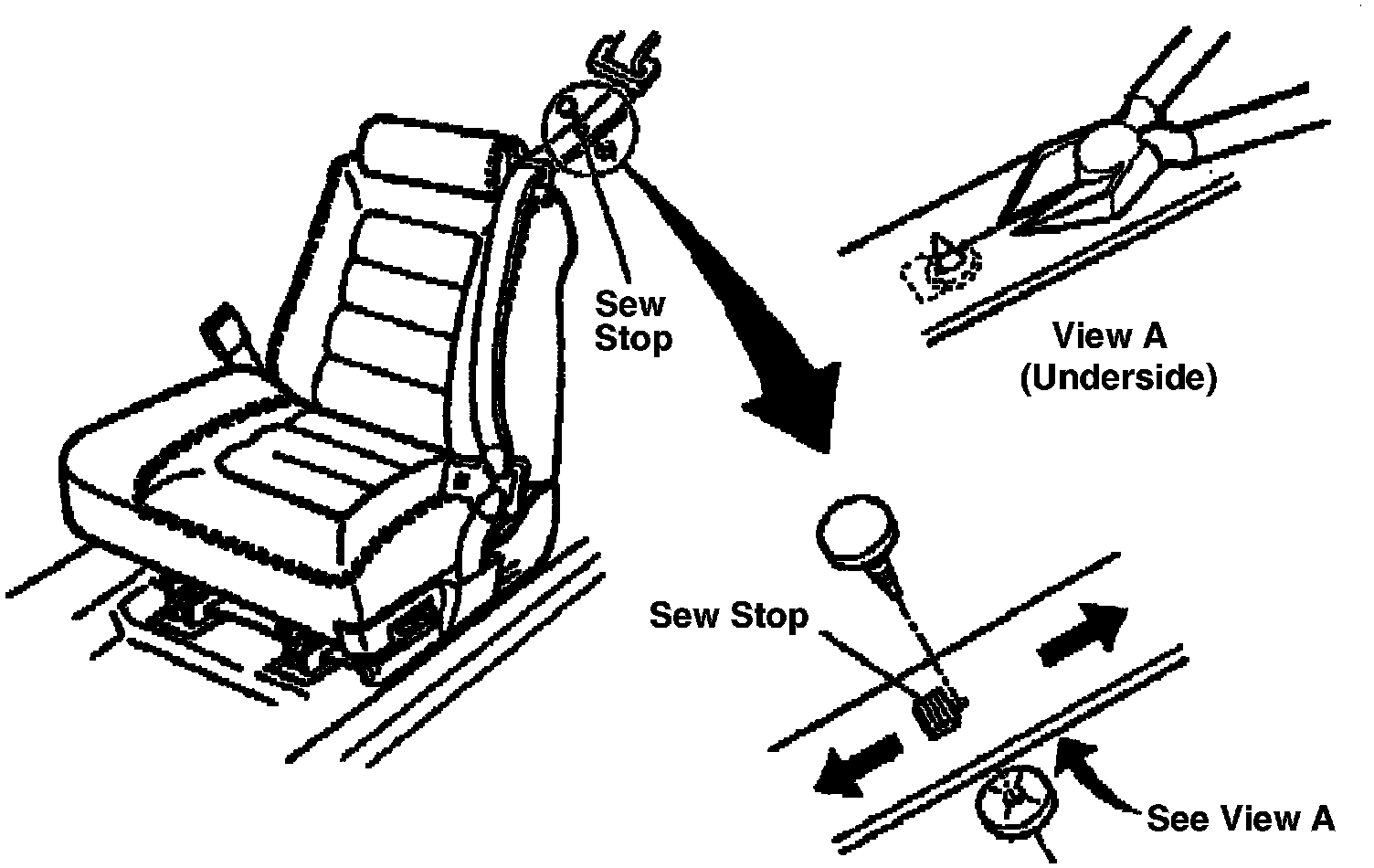 Sew Stop

View A (Underside)

Sew Stop

See View A