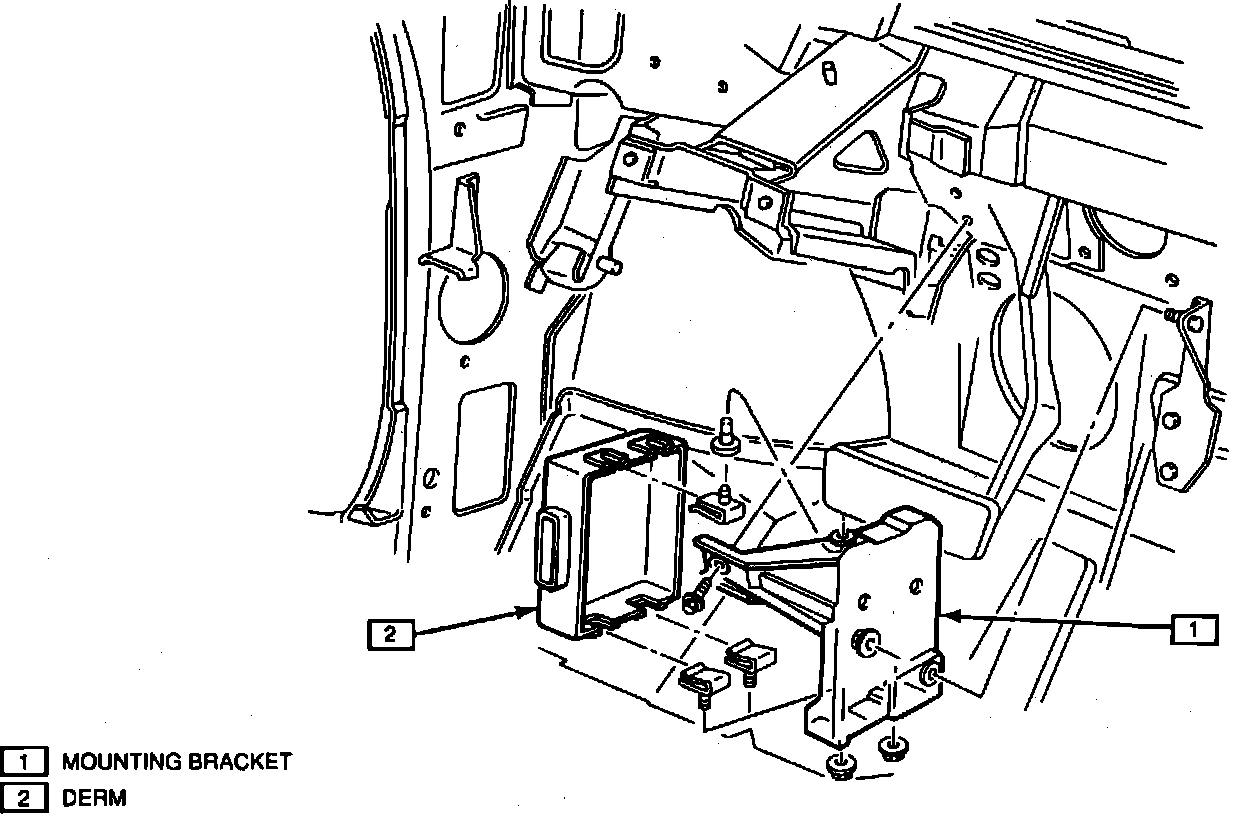 2

1

1 MOUNTING BRACKET
2 DERM