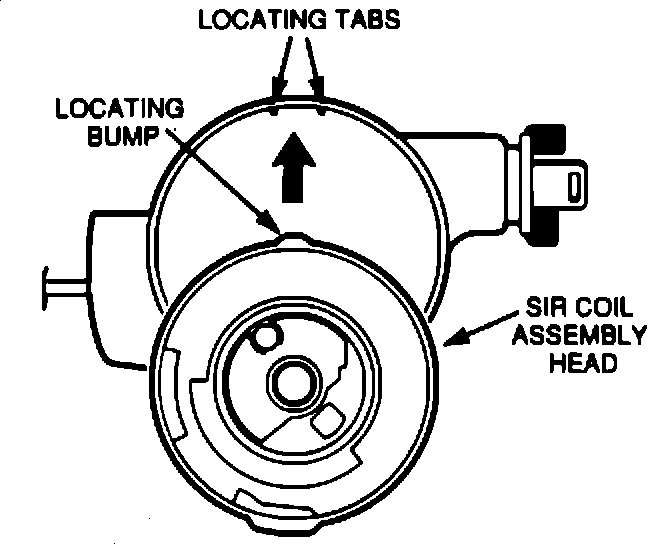 LOCATING TABS

LOCATING BUMP

SIR COIL ASSEMBLY HEAD