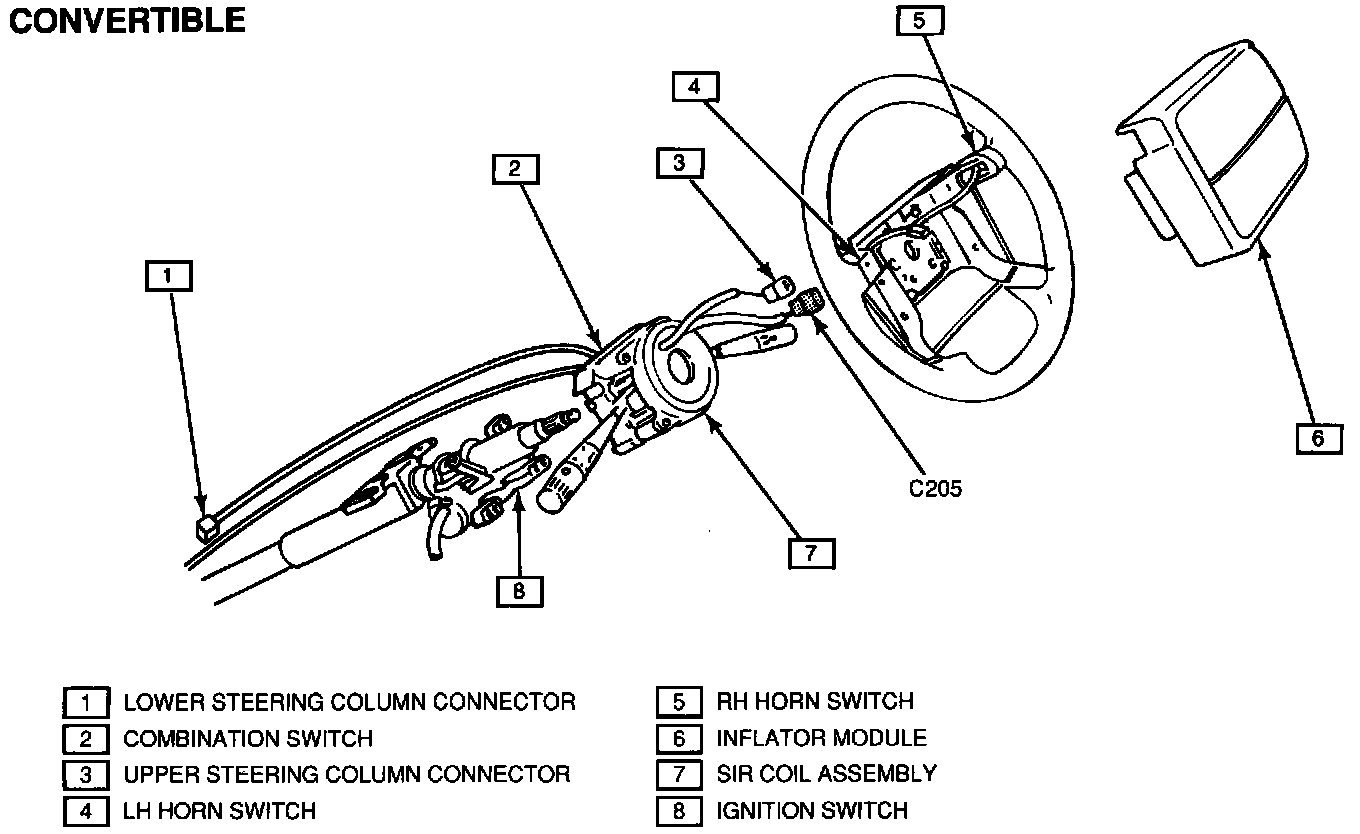 CONVERTIBLE

5

4

2

3

1

6

C205

7

8

1 LOWER STEERING COLUMN CONNECTOR
2 COMBINATION SWITCH
3 UPPER STEERING COLUMN CONNECTOR
4 LH HORN SWITCH

5 RH HORN SWITCH
6 INFLATOR MODULE
7 SIR COIL ASSEMBLY
8 IGNITION SWITCH