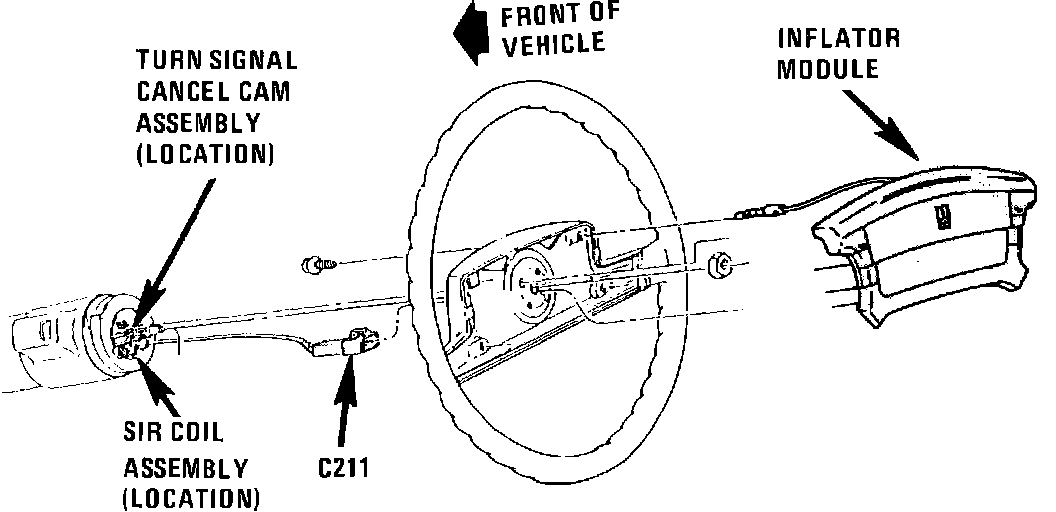 FRONT OF VEHICLE

TURN SIGNAL CANCEL CAM ASSEMBLY (LOCATION)

INFLATOR MODULE

SIR COIL ASSEMBLY (LOCATION)

C211