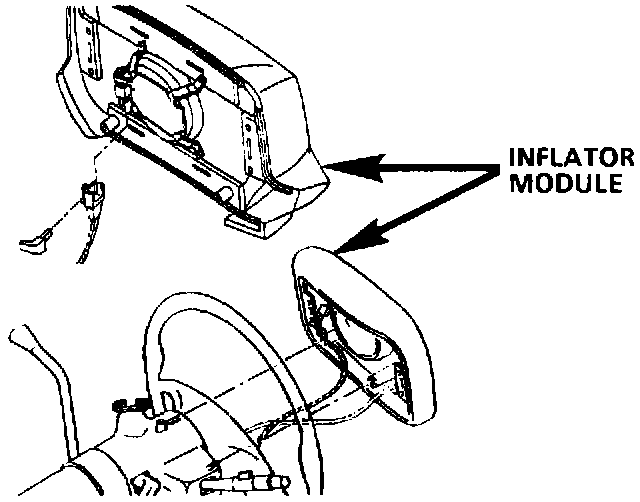 INFLATOR MODULE