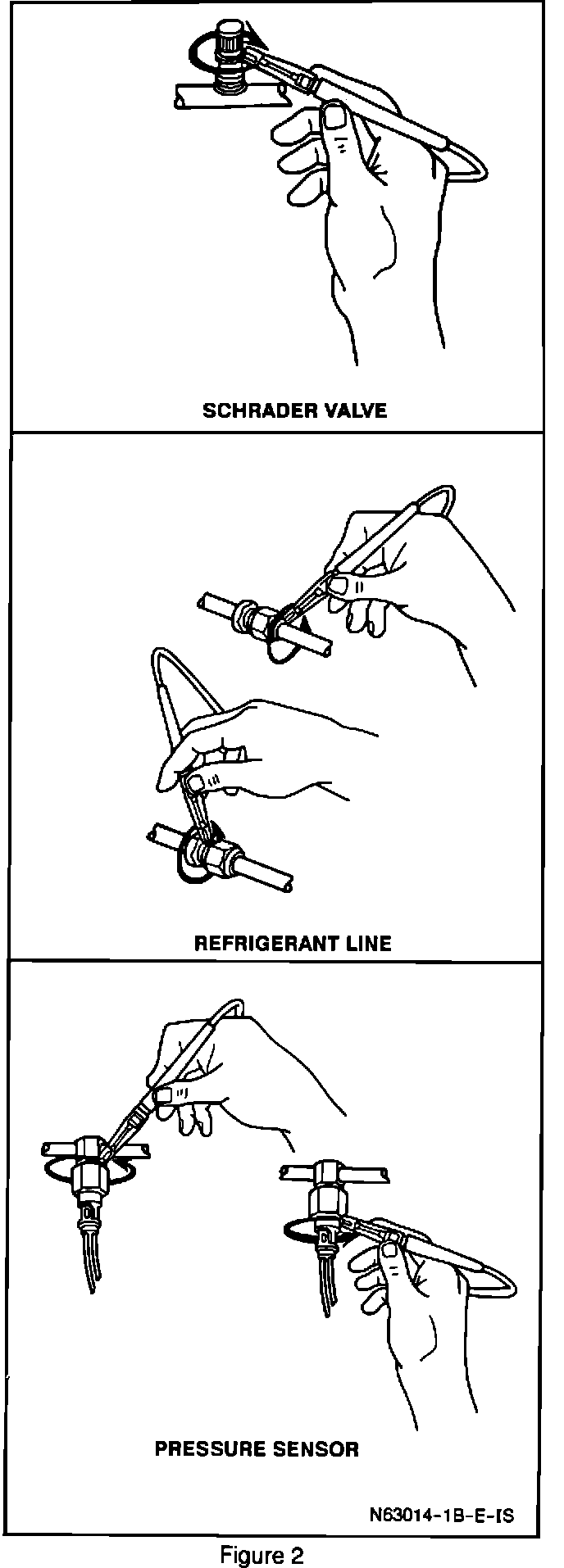 SCHRADER VALVE

REFRIGERANT LINE

PRESSURE SENSOR

N63014-1B-E-IS

Figure 2