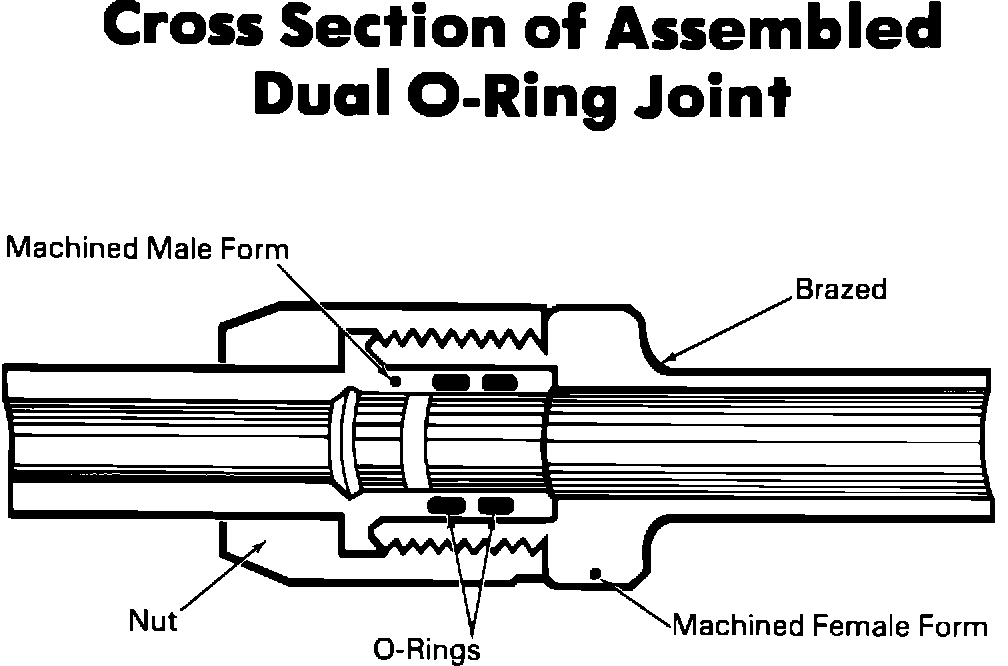 Cross Section of Assembled Dual O-Ring Joint

Machined Male Form

Brazed

Nut

O-Rings

Machined Female Form