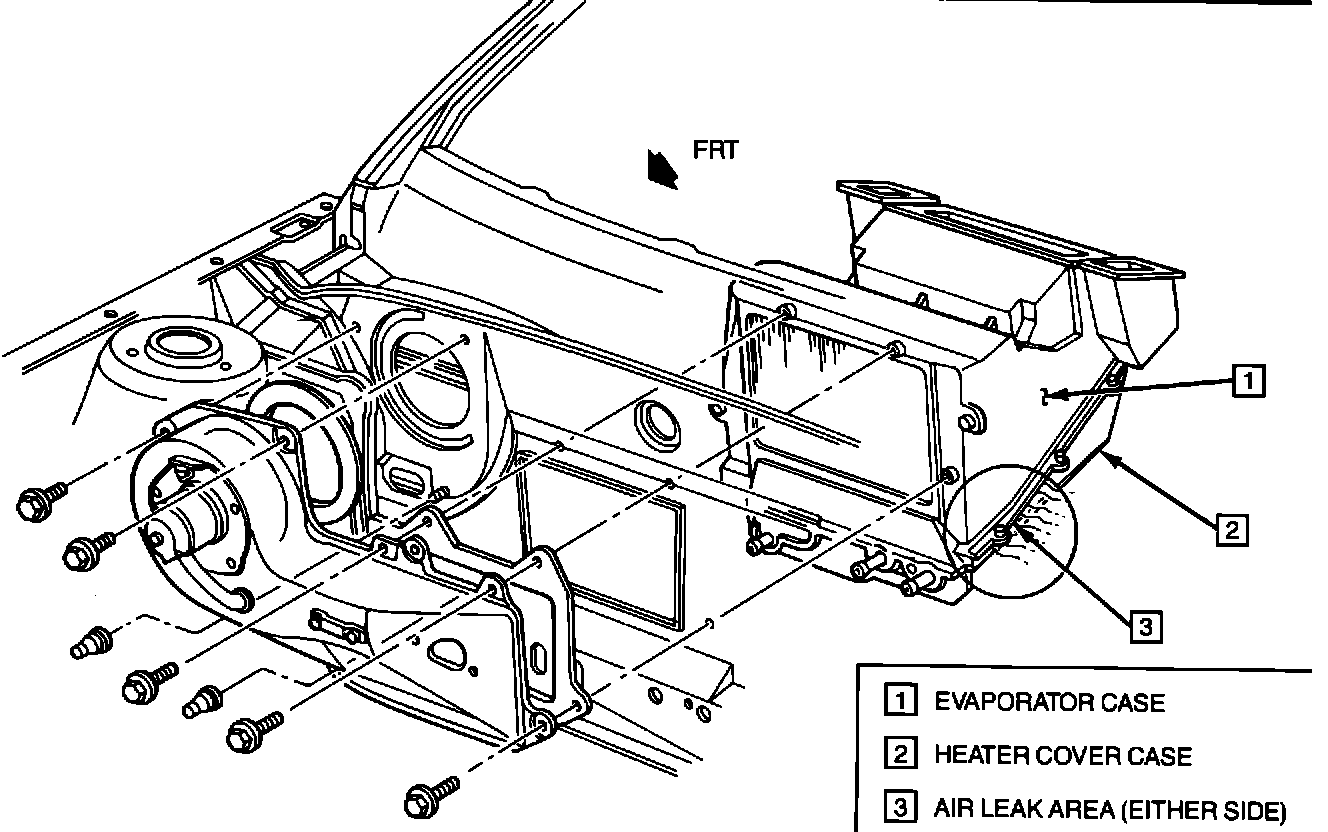 FRT

1

2

3

1 EVAPORATOR CASE

2 HEATER COVER CASE

3 AIR LEAK AREA (EITHER SIDE)