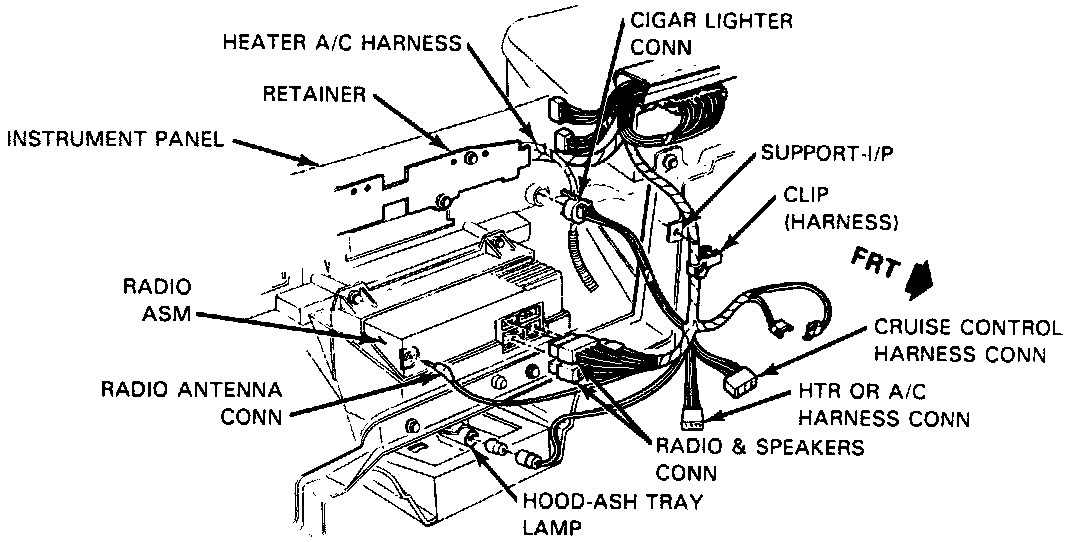 HEATER A/C HARNESS
CIGAR LIGHTER CONN
RETAINER
INSTRUMENT PANEL
SUPPORT-I/P
CLIP (HARNESS)
FRT
RADIO ASM
CRUISE CONTROL HARNESS CONN
RADIO ANTENNA CONN
HTR OR A/C HARNESS CONN
RADIO & SPEAKERS CONN
HOOD-ASH TRAY LAMP