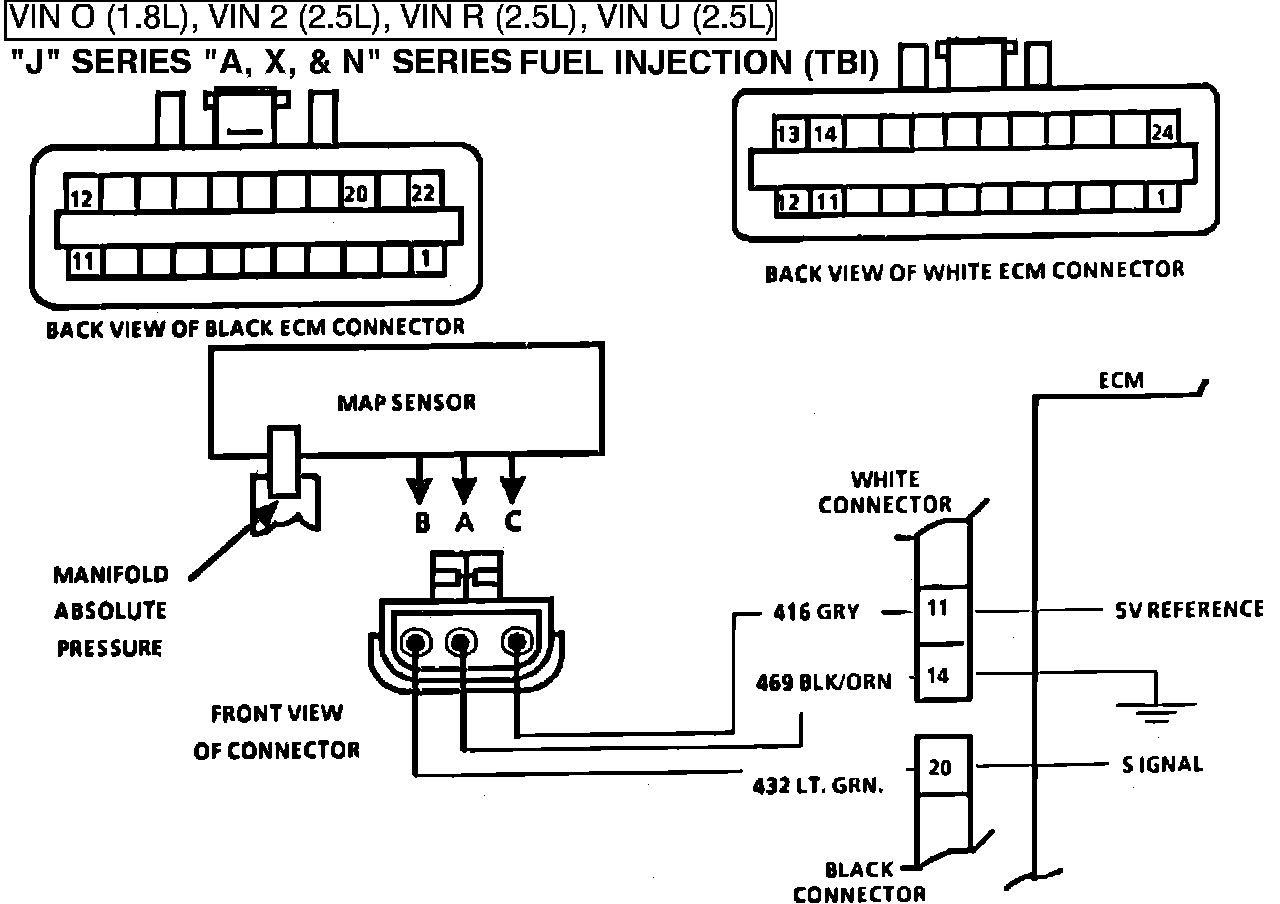 VIN O (1.8L), VIN 2 (2.5L), VIN R (2.5L), VIN U (2.5L)
"J" SERIES "A, X, & N" SERIES FUEL INJECTION (TBI)

12
20
22
11
1
BACK VIEW OF BLACK ECM CONNECTOR

13
14
24
12
11
1
BACK VIEW OF WHITE ECM CONNECTOR

MAP SENSOR

B A C

MANIFOLD ABSOLUTE PRESSURE

FRONT VIEW OF CONNECTOR

ECM

WHITE CONNECTOR

416 GRY
11
5V REFERENCE
469 BLK/ORN
14
432 LT. GRN.
20
SIGNAL

BLACK CONNECTOR