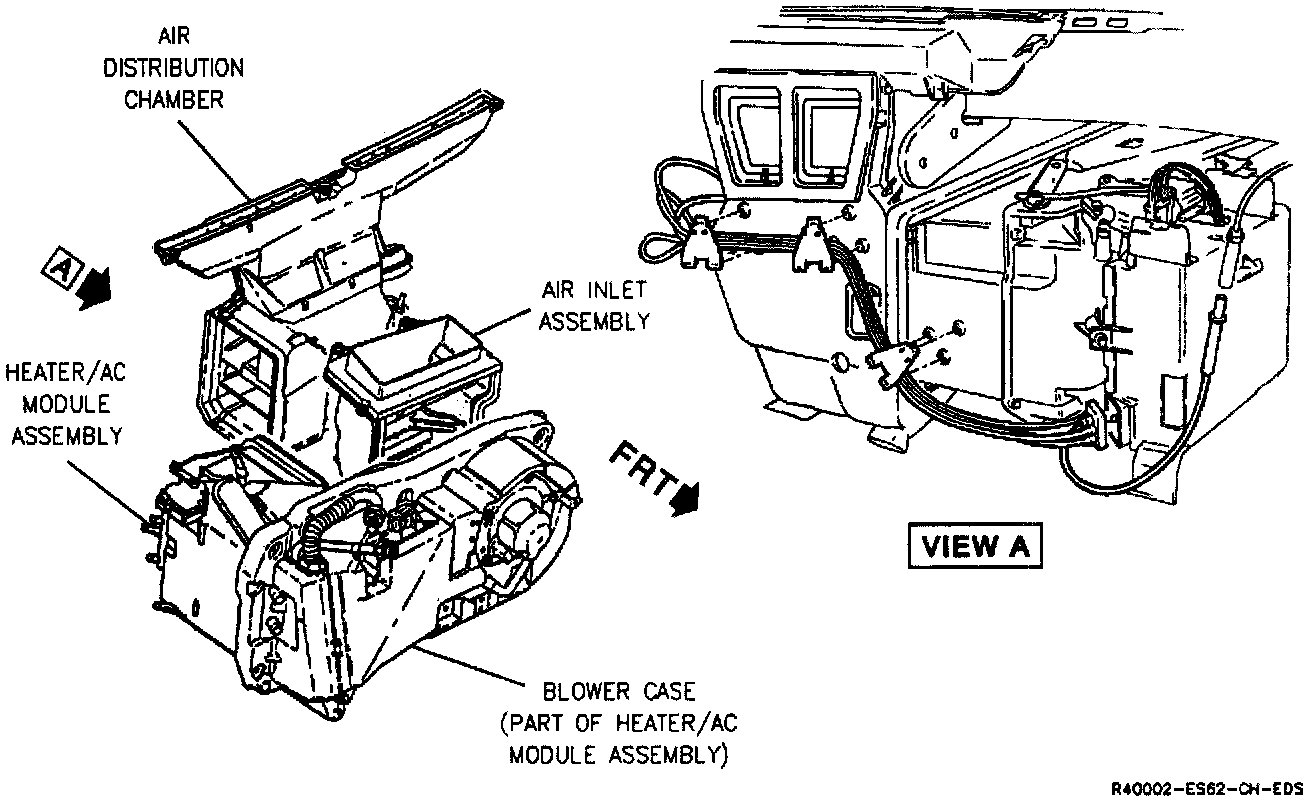 AIR DISTRIBUTION CHAMBER

A

AIR INLET ASSEMBLY

HEATER/AC MODULE ASSEMBLY

FRT

VIEW A

BLOWER CASE (PART OF HEATER/AC MODULE ASSEMBLY)

R40002-ES62-CH-EDS