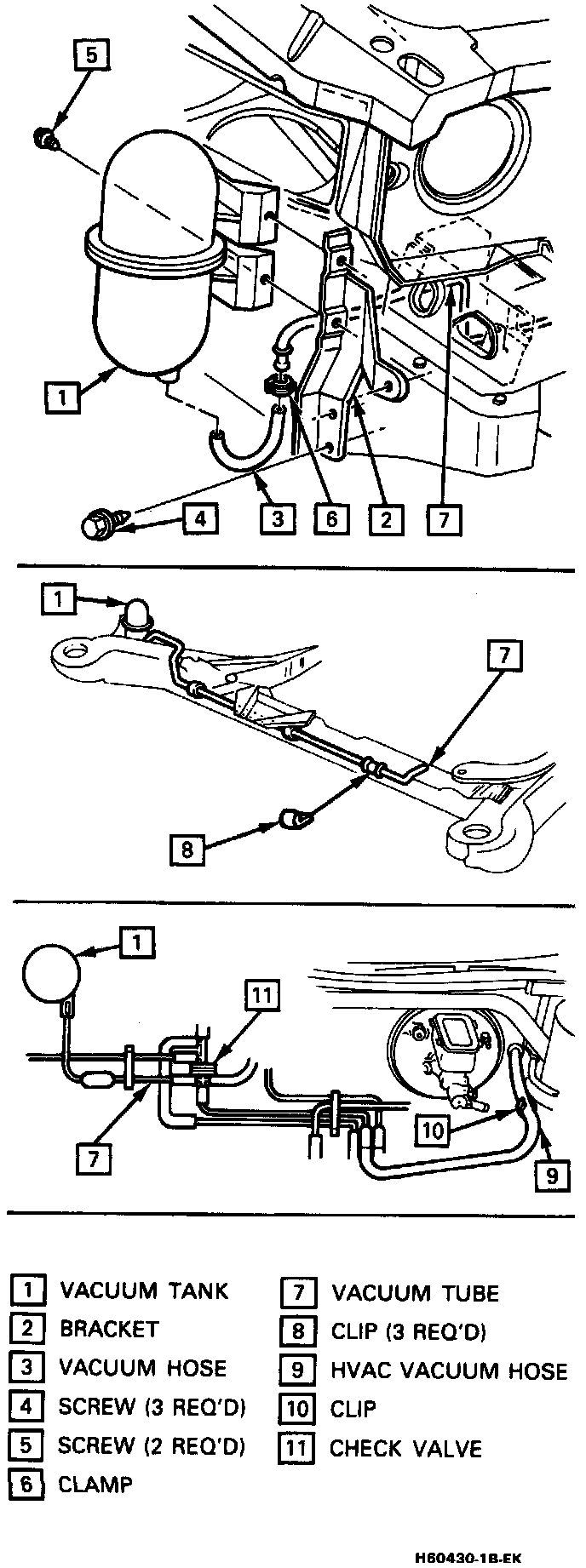 5

1

4

3

6

2

7

1

7

8

1

11

7

10

9

1 VACUUM TANK
2 BRACKET
3 VACUUM HOSE
4 SCREW (3 REQ'D)
5 SCREW (2 REQ'D)
6 CLAMP

7 VACUUM TUBE
8 CLIP (3 REQ'D)
9 HVAC VACUUM HOSE
10 CLIP
11 CHECK VALVE

H60430-1B-EK