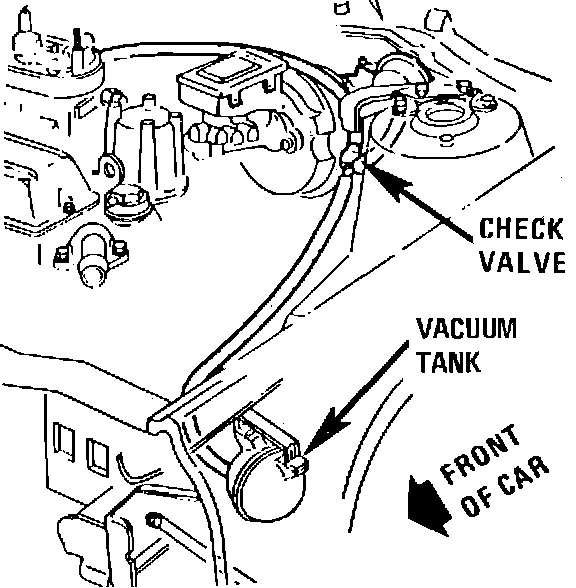 CHECK VALVE

VACUUM TANK

FRONT OF CAR