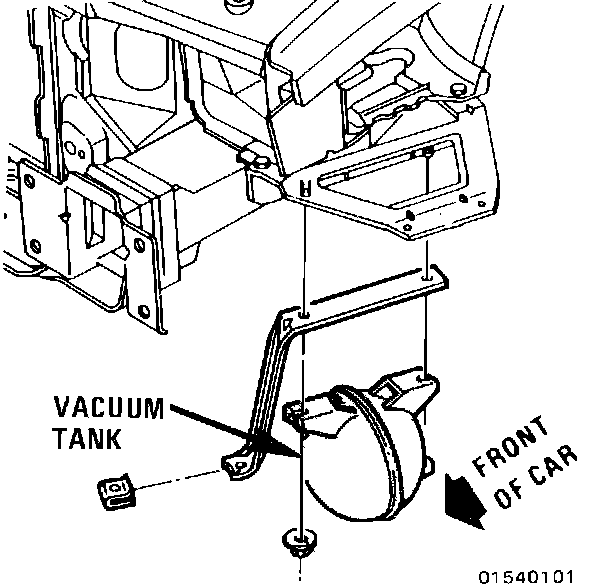 VACUUM TANK

FRONT OF CAR

01540101