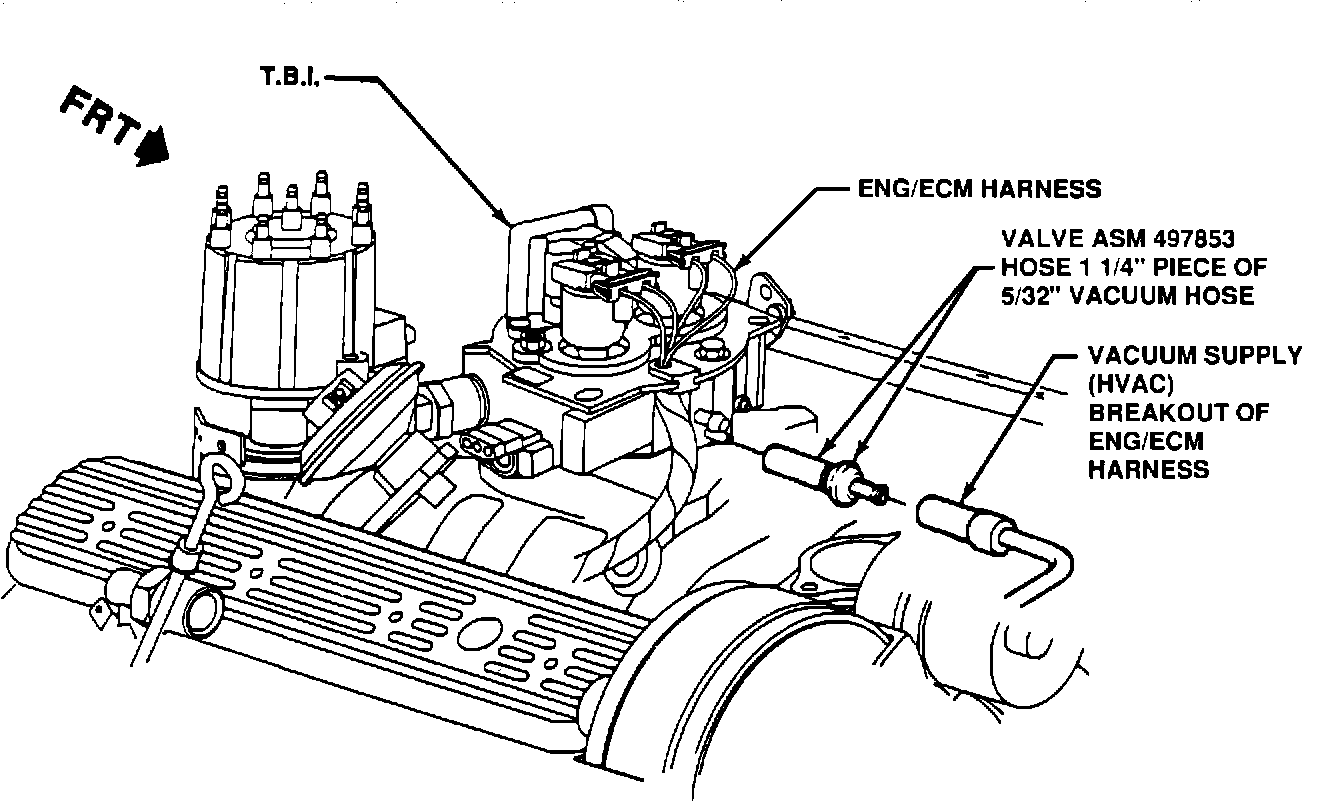 FRT

T.B.I.

ENG/ECM HARNESS

VALVE ASM 497853
HOSE 1 1/4" PIECE OF
5/32" VACUUM HOSE

VACUUM SUPPLY
(HVAC)
BREAKOUT OF
ENG/ECM
HARNESS