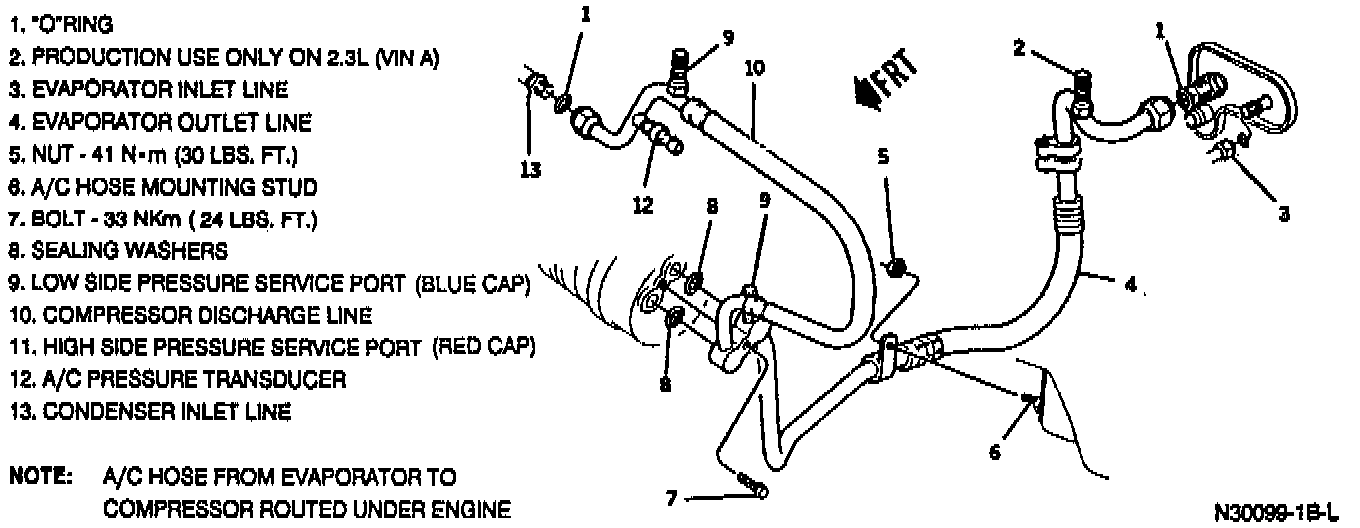 1. "O"RING
2. PRODUCTION USE ONLY ON 2.3L (VIN A)
3. EVAPORATOR INLET LINE
4. EVAPORATOR OUTLET LINE
5. NUT - 41 N•m (30 LBS. FT.)
6. A/C HOSE MOUNTING STUD
7. BOLT - 33 NKm ( 24 LBS. FT.)
8. SEALING WASHERS
9. LOW SIDE PRESSURE SERVICE PORT (BLUE CAP)
10. COMPRESSOR DISCHARGE LINE
11. HIGH SIDE PRESSURE SERVICE PORT (RED CAP)
12. A/C PRESSURE TRANSDUCER
13. CONDENSER INLET LINE

NOTE: A/C HOSE FROM EVAPORATOR TO COMPRESSOR ROUTED UNDER ENGINE

1
9
10
FRT
2
1
13
12
5
3
8
9
4
8
6
7

N30099-1B-L