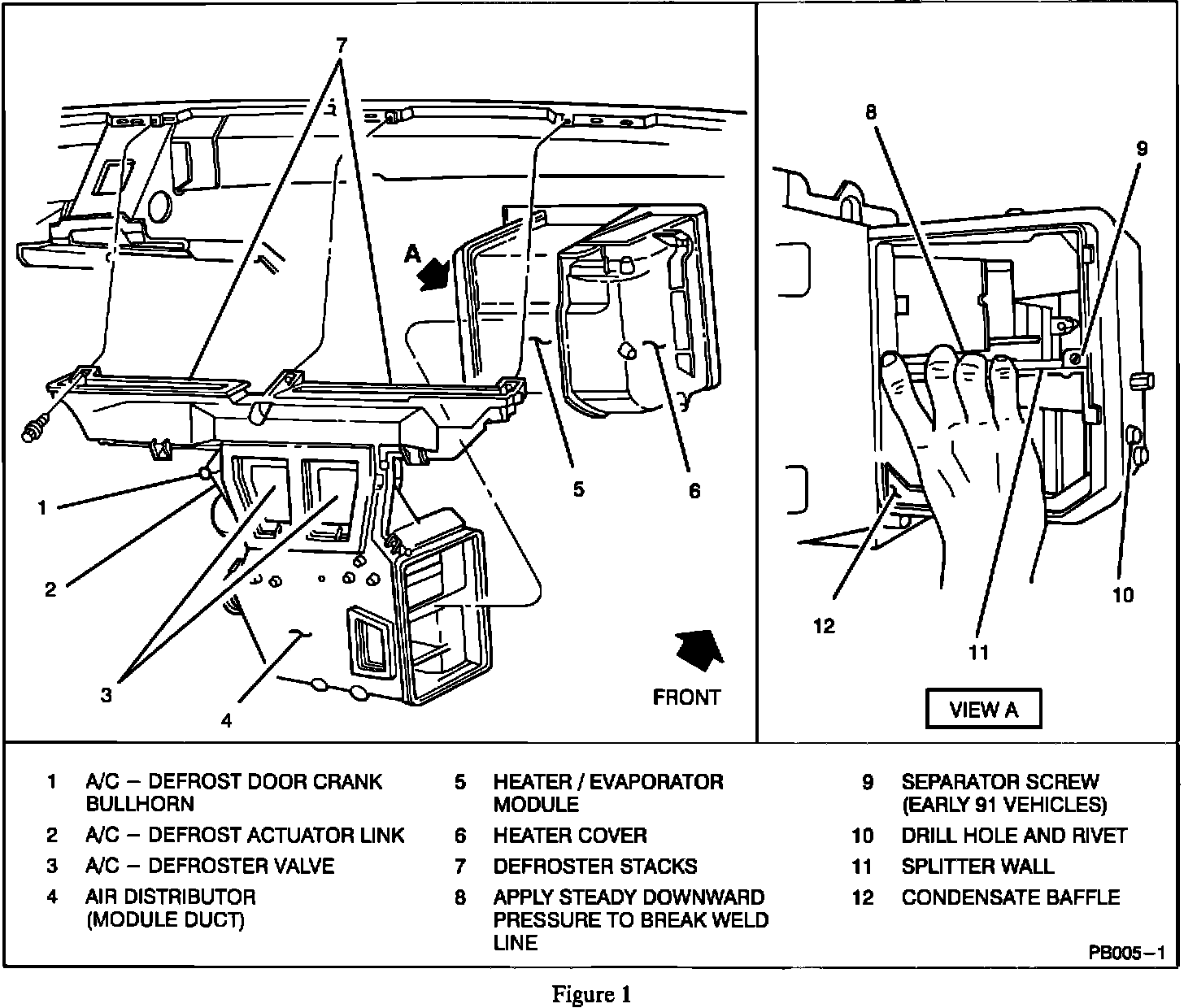 7

A

1

2

3

4

5

6

FRONT

8

9

10

11

12

VIEW A

1 A/C – DEFROST DOOR CRANK BULLHORN
2 A/C – DEFROST ACTUATOR LINK
3 A/C – DEFROSTER VALVE
4 AIR DISTRIBUTOR (MODULE DUCT)

5 HEATER / EVAPORATOR MODULE
6 HEATER COVER
7 DEFROSTER STACKS
8 APPLY STEADY DOWNWARD PRESSURE TO BREAK WELD LINE

9 SEPARATOR SCREW (EARLY 91 VEHICLES)
10 DRILL HOLE AND RIVET
11 SPLITTER WALL
12 CONDENSATE BAFFLE

PB005–1

Figure 1