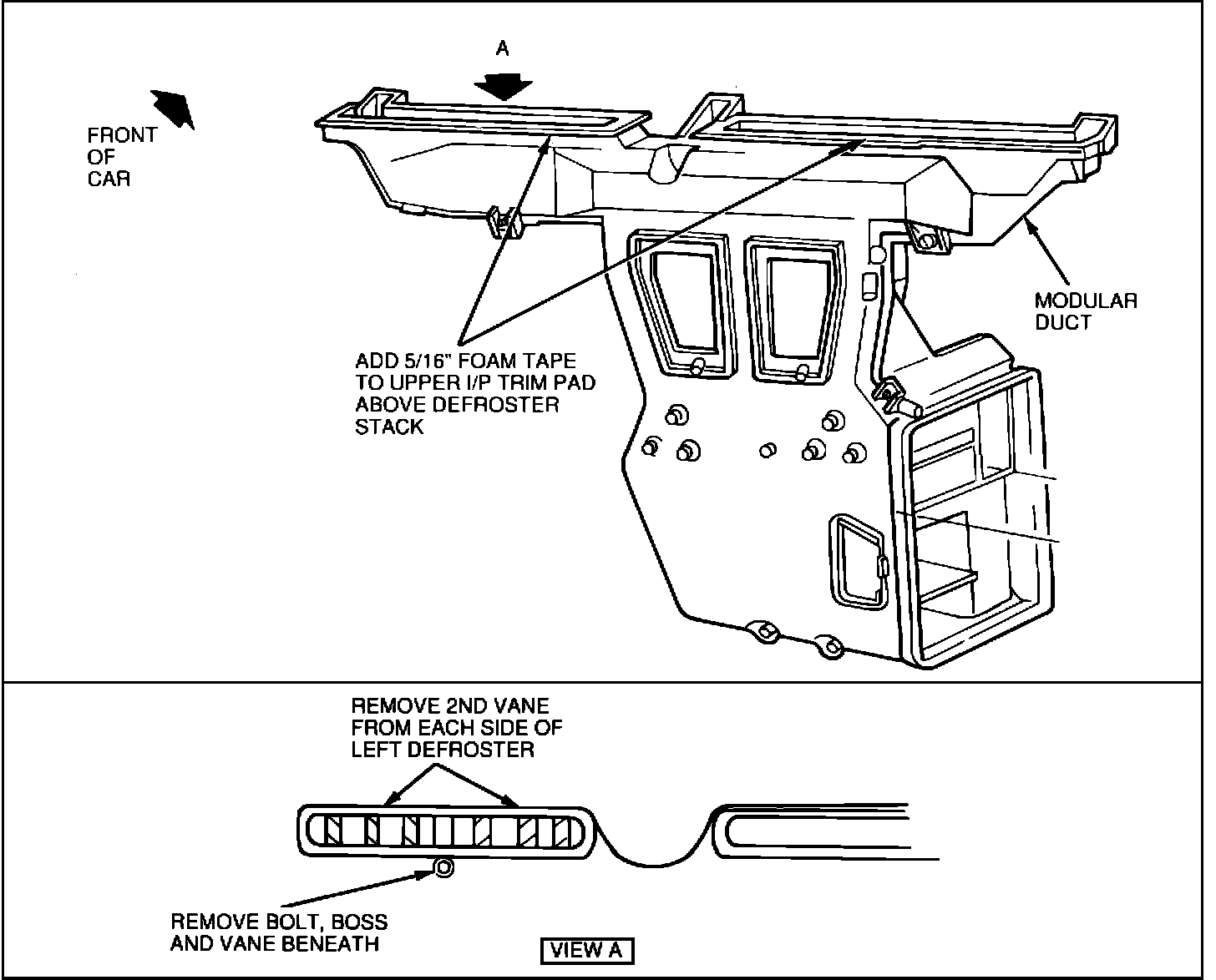 A

FRONT OF CAR

MODULAR DUCT

ADD 5/16" FOAM TAPE TO UPPER I/P TRIM PAD ABOVE DEFROSTER STACK

REMOVE 2ND VANE FROM EACH SIDE OF LEFT DEFROSTER

REMOVE BOLT, BOSS AND VANE BENEATH

VIEW A