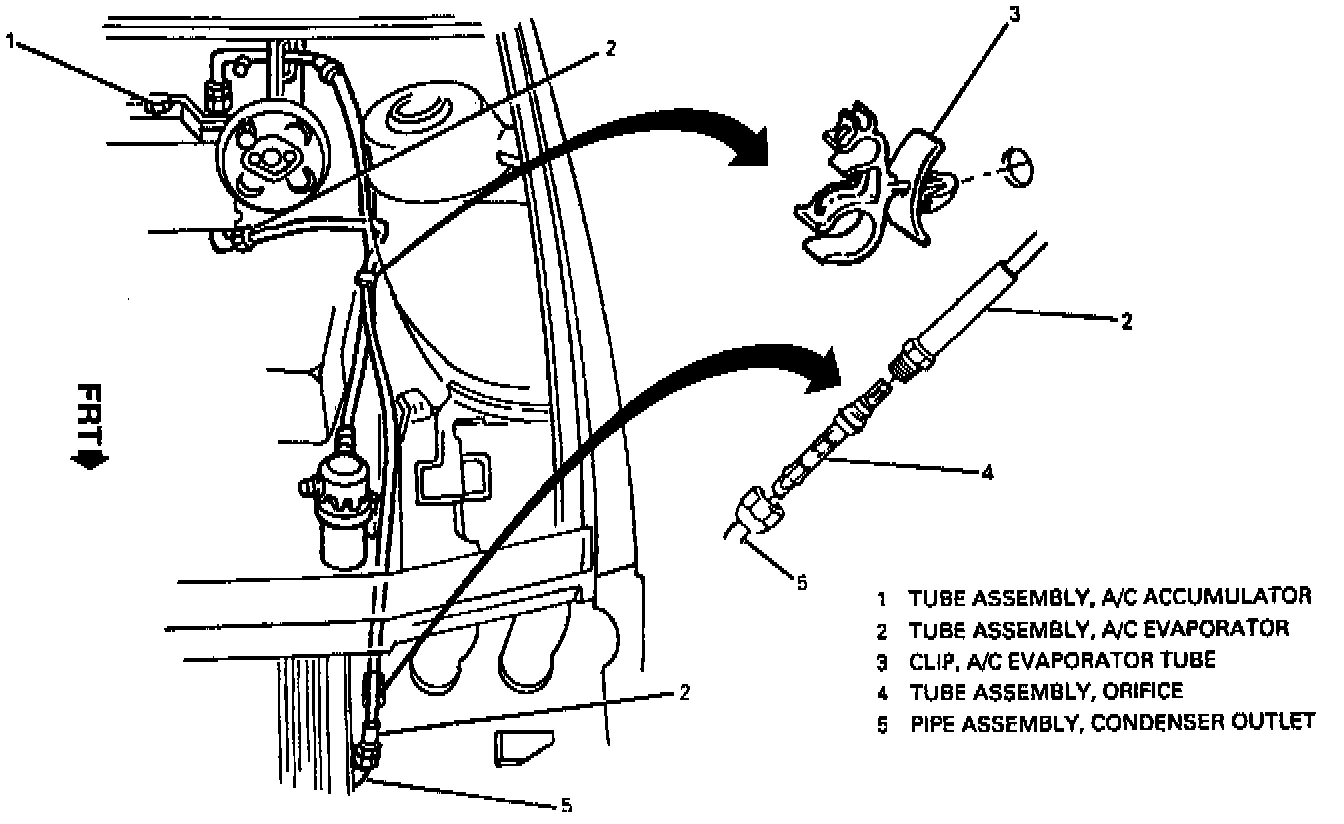 1

2

3

2

FRT

4

5

2

5

1 TUBE ASSEMBLY, A/C ACCUMULATOR
2 TUBE ASSEMBLY, A/C EVAPORATOR
3 CLIP, A/C EVAPORATOR TUBE
4 TUBE ASSEMBLY, ORIFICE
5 PIPE ASSEMBLY, CONDENSER OUTLET