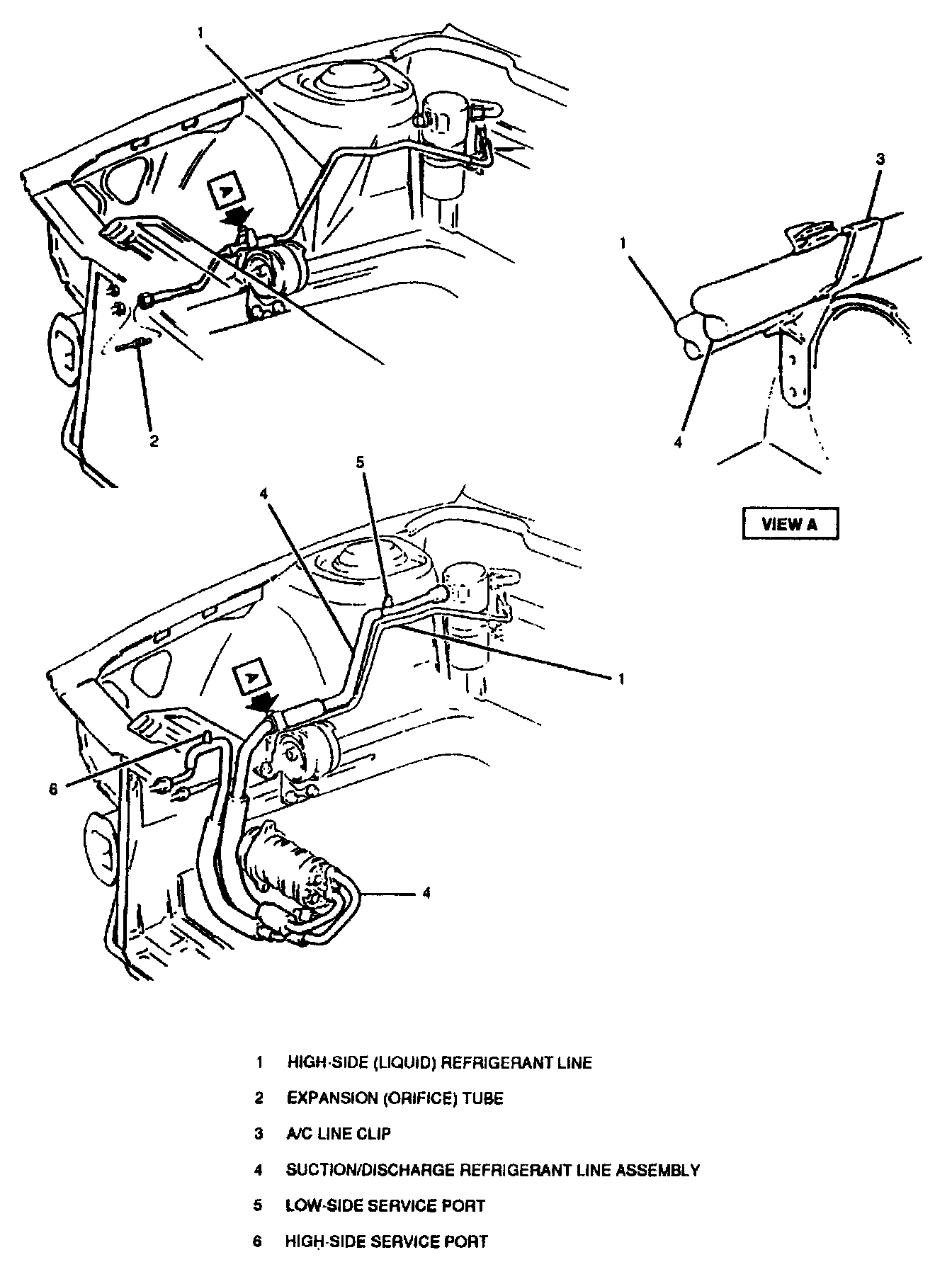 1
A
2
3
1
4
VIEW A
5
4
A
1
6
4

1 HIGH-SIDE (LIQUID) REFRIGERANT LINE
2 EXPANSION (ORIFICE) TUBE
3 A/C LINE CLIP
4 SUCTION/DISCHARGE REFRIGERANT LINE ASSEMBLY
5 LOW-SIDE SERVICE PORT
6 HIGH-SIDE SERVICE PORT