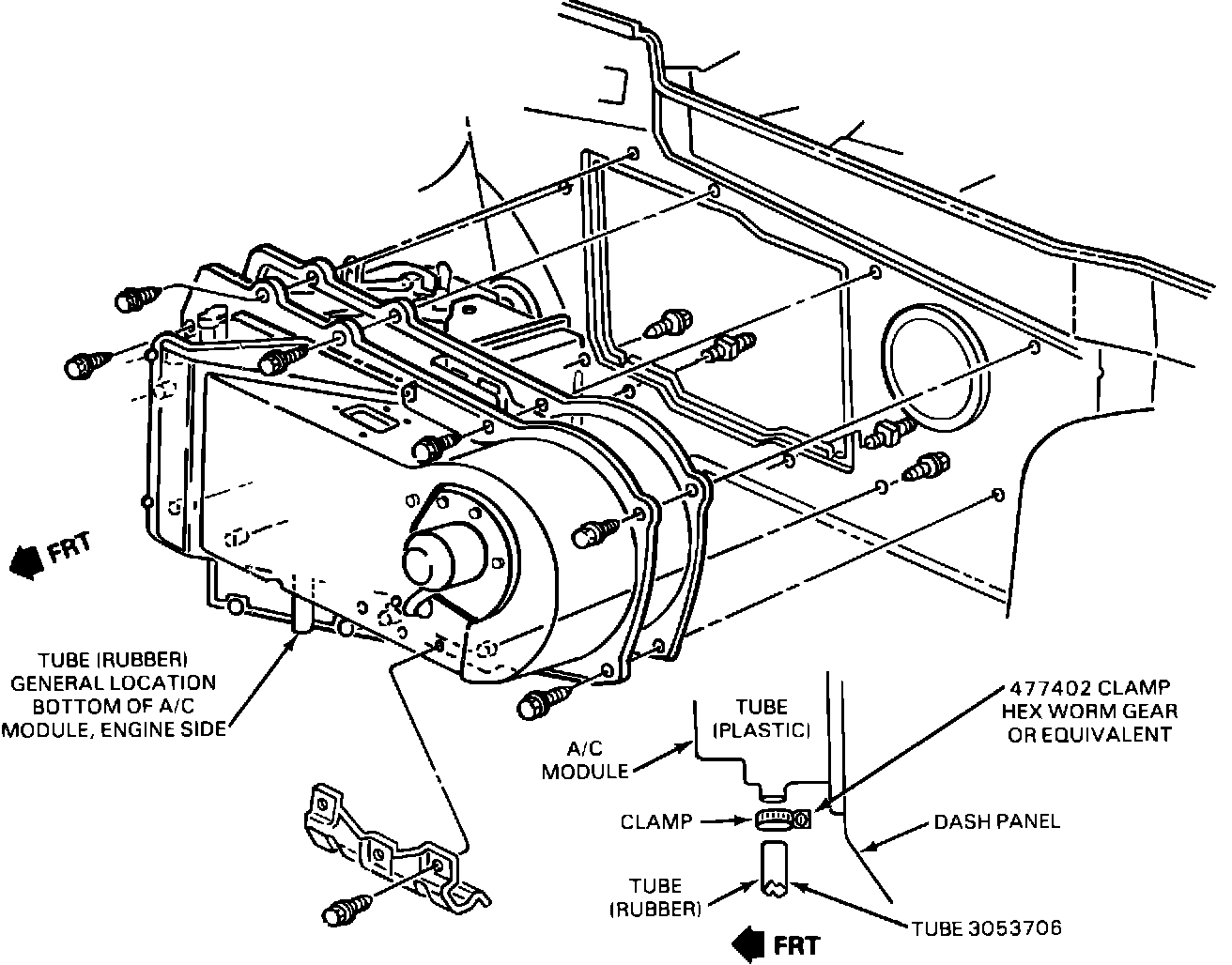 FRT

TUBE (RUBBER) GENERAL LOCATION BOTTOM OF A/C MODULE, ENGINE SIDE

TUBE (PLASTIC)

477402 CLAMP HEX WORM GEAR OR EQUIVALENT

A/C MODULE

CLAMP

DASH PANEL

TUBE (RUBBER)

TUBE 3053706

FRT