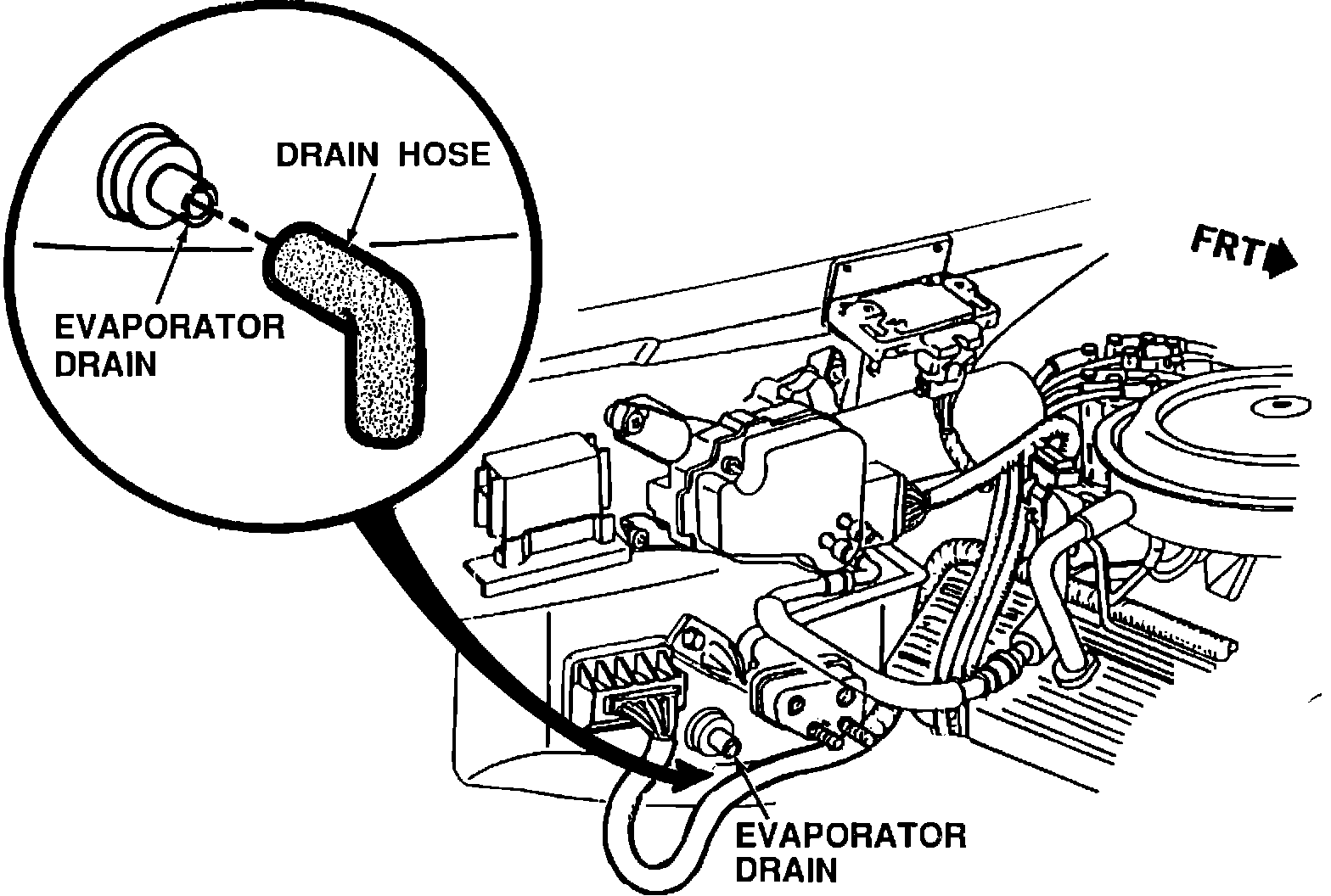 DRAIN HOSE

EVAPORATOR DRAIN

FRT

EVAPORATOR DRAIN