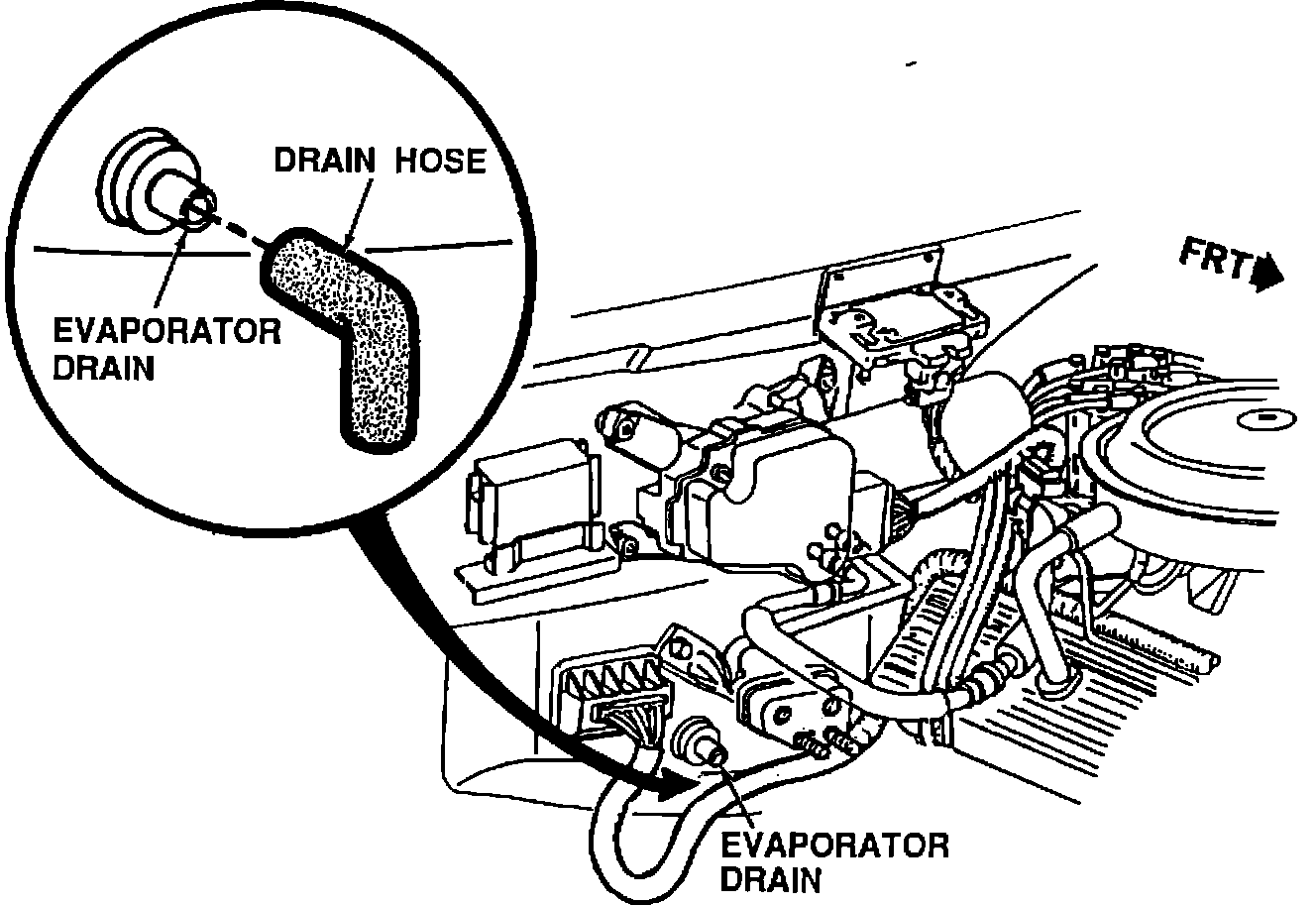 DRAIN HOSE

EVAPORATOR DRAIN

FRT

EVAPORATOR DRAIN