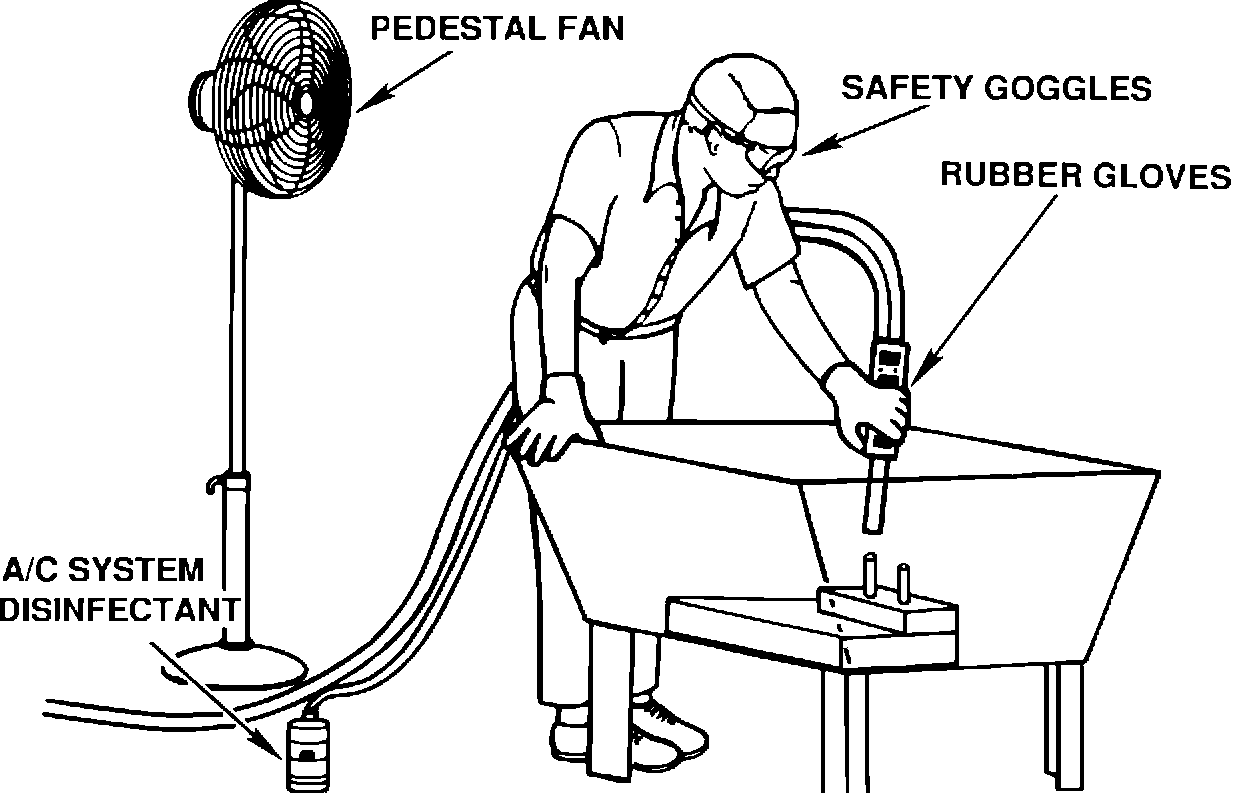 PEDESTAL FAN

SAFETY GOGGLES

RUBBER GLOVES

A/C SYSTEM
DISINFECTANT