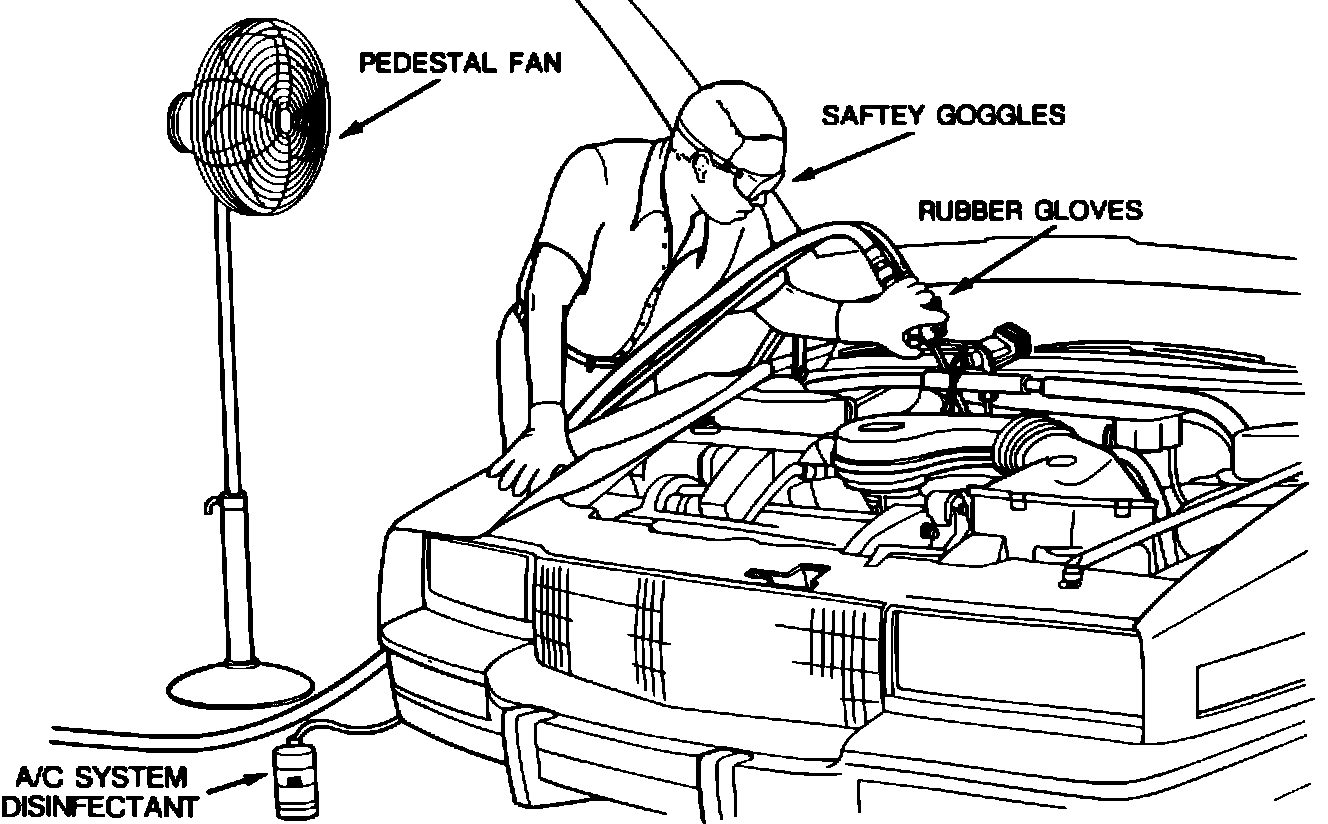 PEDESTAL FAN

SAFTEY GOGGLES

RUBBER GLOVES

A/C SYSTEM
DISINFECTANT