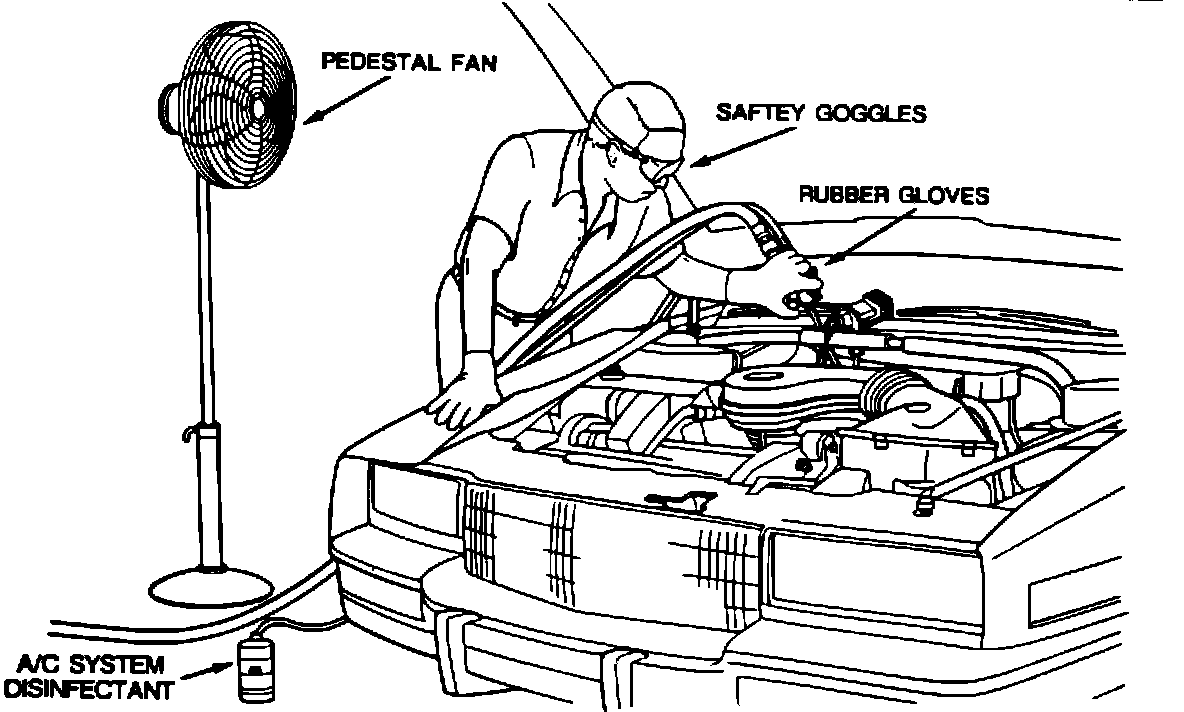 PEDESTAL FAN

SAFTEY GOGGLES

RUBBER GLOVES

A/C SYSTEM DISINFECTANT