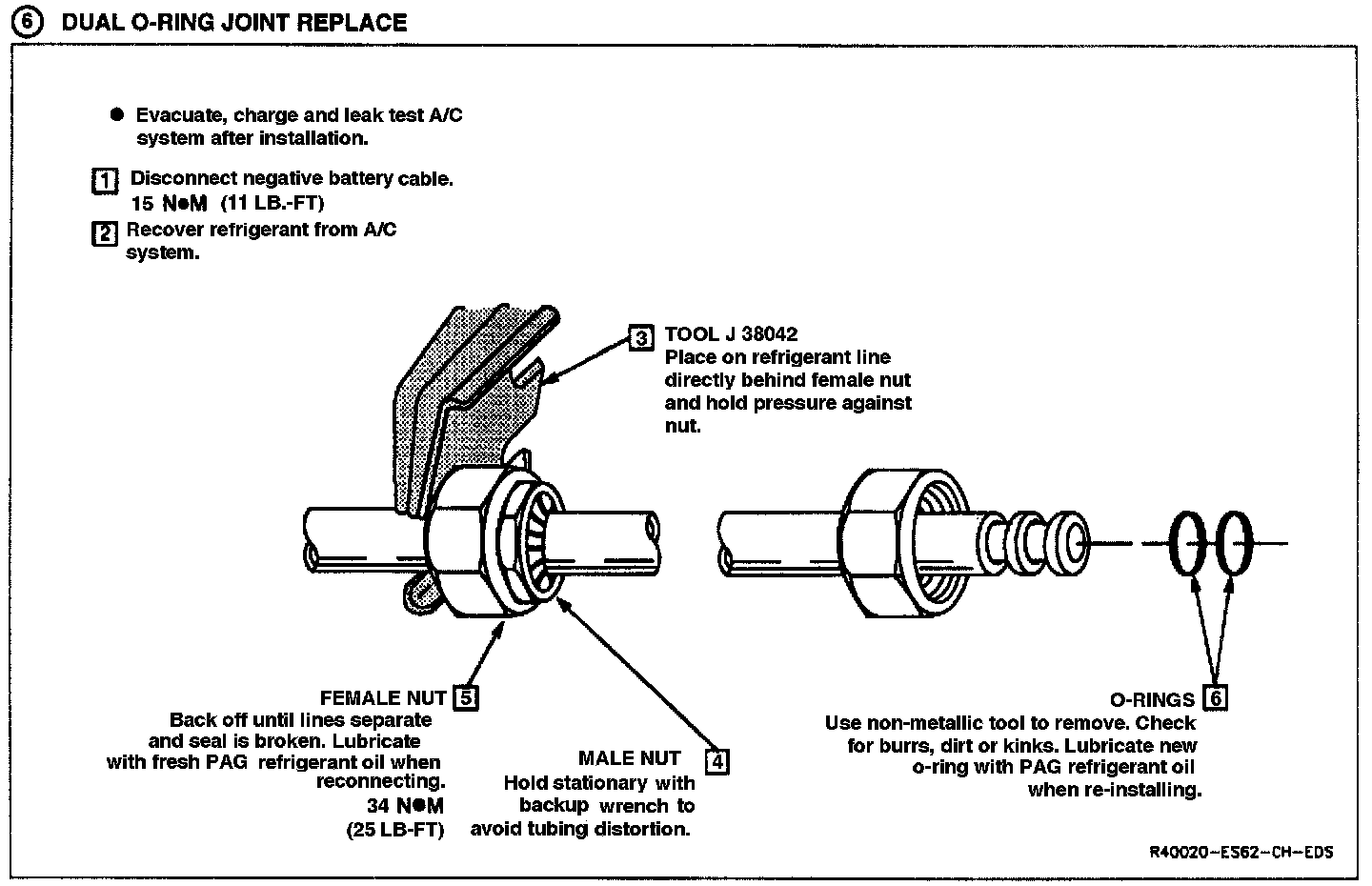 6 DUAL O-RING JOINT REPLACE

● Evacuate, charge and leak test A/C system after installation.

1 Disconnect negative battery cable. 15 N●M (11 LB.-FT)

2 Recover refrigerant from A/C system.

3 TOOL J 38042
Place on refrigerant line directly behind female nut and hold pressure against nut.

FEMALE NUT 5
Back off until lines separate and seal is broken. Lubricate with fresh PAG refrigerant oil when reconnecting.
34 N●M
(25 LB-FT)

MALE NUT 4
Hold stationary with backup wrench to avoid tubing distortion.

O-RINGS 6
Use non-metallic tool to remove. Check for burrs, dirt or kinks. Lubricate new o-ring with PAG refrigerant oil when re-installing.

R40020-ES62-CH-EDS