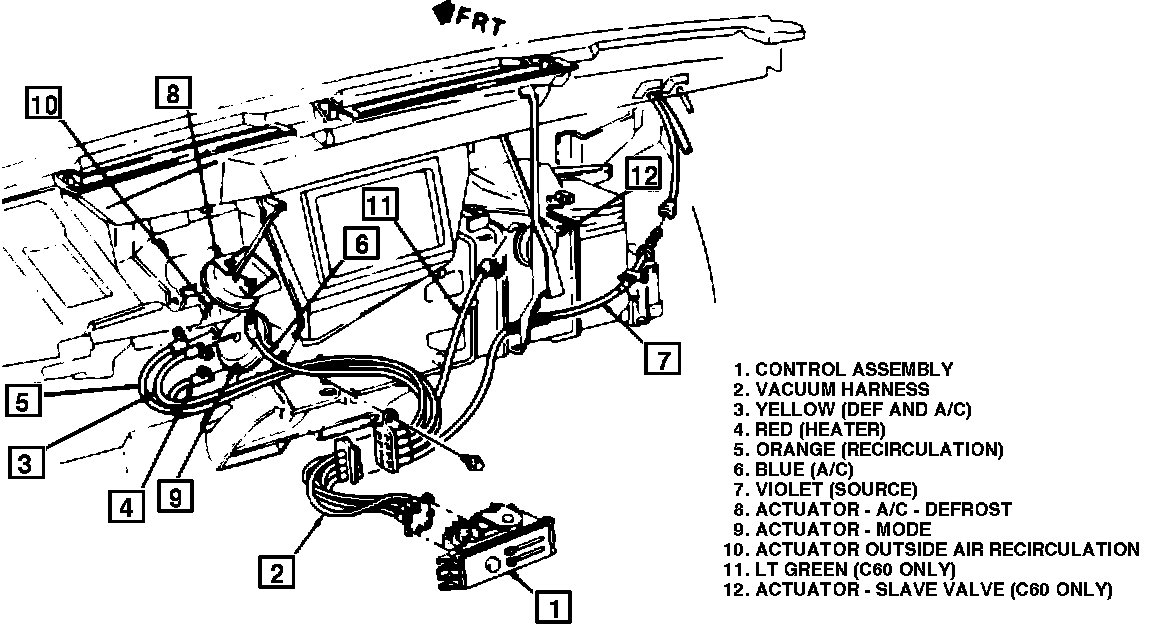 FRT

10
8
11
6
12
7
5
3
4
9
2
1

1. CONTROL ASSEMBLY
2. VACUUM HARNESS
3. YELLOW (DEF AND A/C)
4. RED (HEATER)
5. ORANGE (RECIRCULATION)
6. BLUE (A/C)
7. VIOLET (SOURCE)
8. ACTUATOR - A/C - DEFROST
9. ACTUATOR - MODE
10. ACTUATOR OUTSIDE AIR RECIRCULATION
11. LT GREEN (C60 ONLY)
12. ACTUATOR - SLAVE VALVE (C60 ONLY)