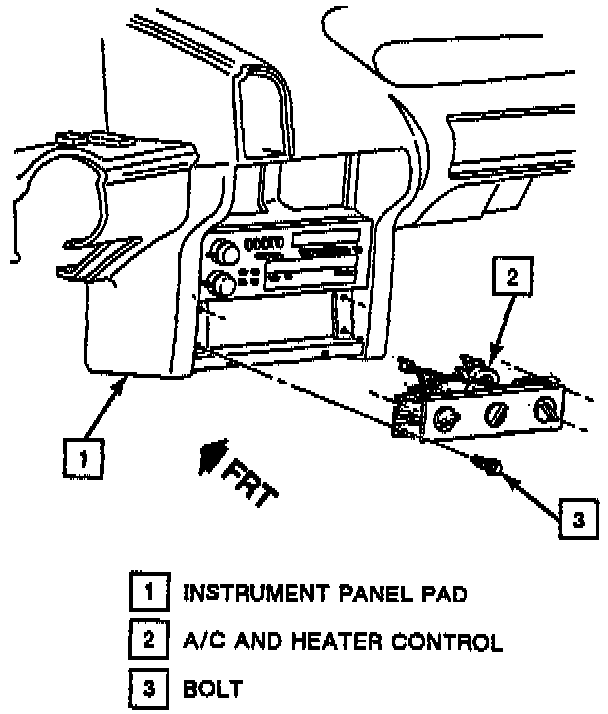 2

1

FRT

3

1 INSTRUMENT PANEL PAD
2 A/C AND HEATER CONTROL
3 BOLT