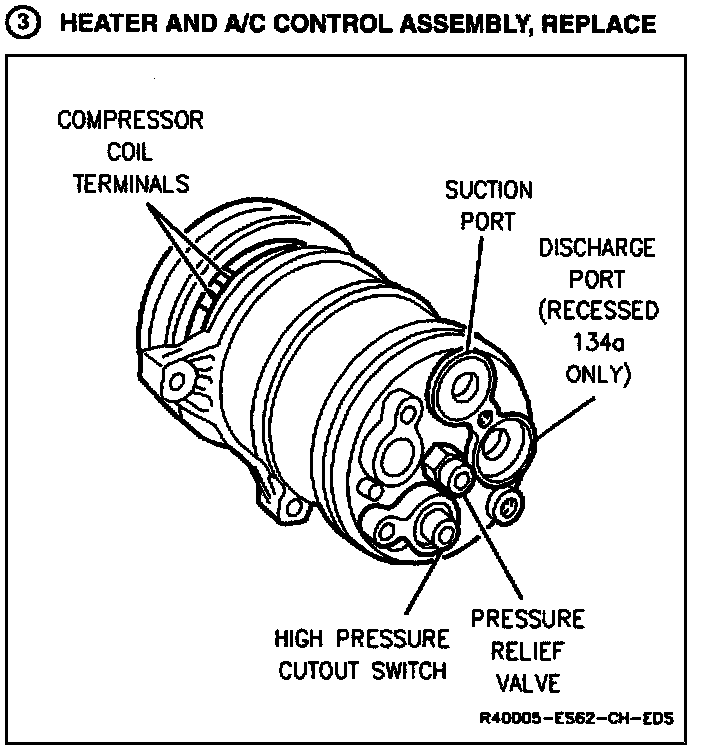 ③ HEATER AND A/C CONTROL ASSEMBLY, REPLACE

COMPRESSOR COIL TERMINALS

SUCTION PORT

DISCHARGE PORT (RECESSED 134a ONLY)

HIGH PRESSURE CUTOUT SWITCH

PRESSURE RELIEF VALVE

R40005-E562-CH-ED5