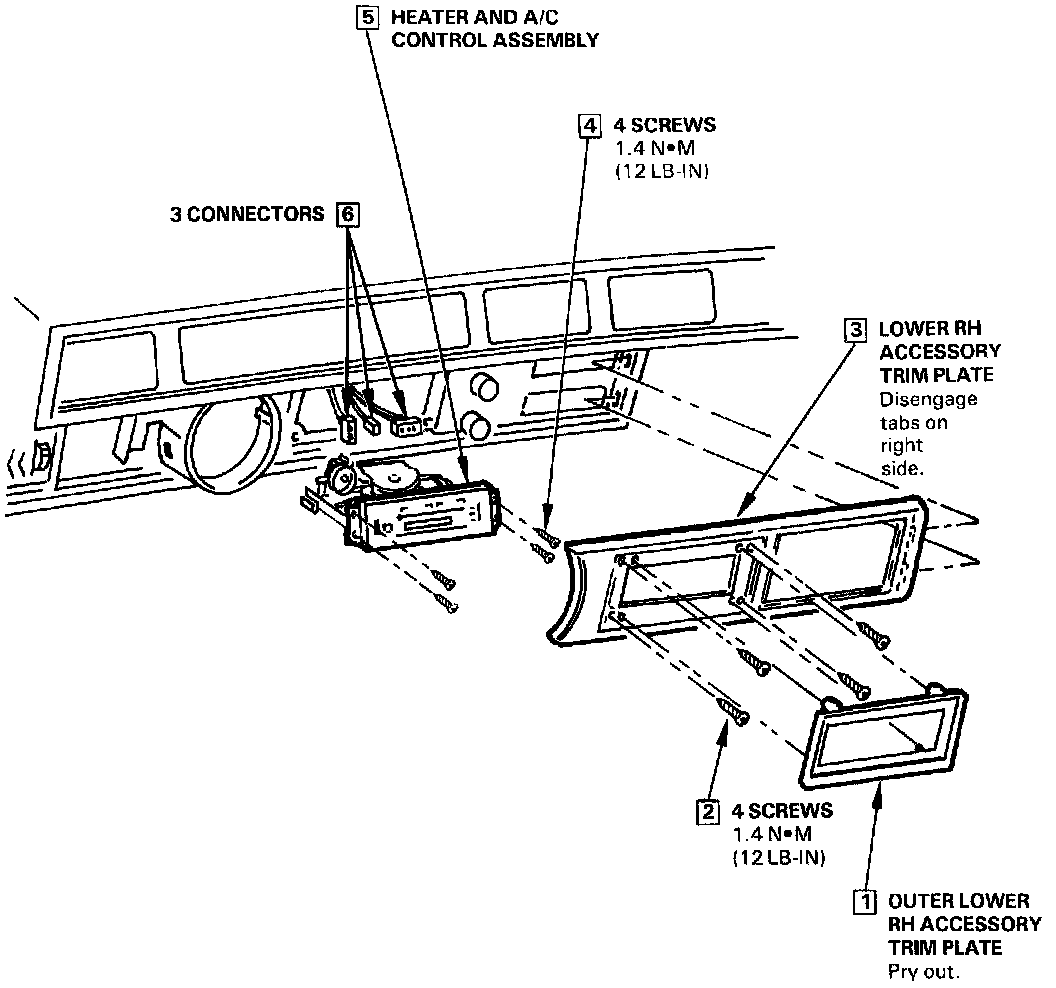 5 HEATER AND A/C CONTROL ASSEMBLY

4 4 SCREWS
1.4 N•M
(12 LB-IN)

3 CONNECTORS 6

3 LOWER RH ACCESSORY TRIM PLATE
Disengage tabs on right side.

2 4 SCREWS
1.4 N•M
(12 LB-IN)

1 OUTER LOWER RH ACCESSORY TRIM PLATE
Pry out.