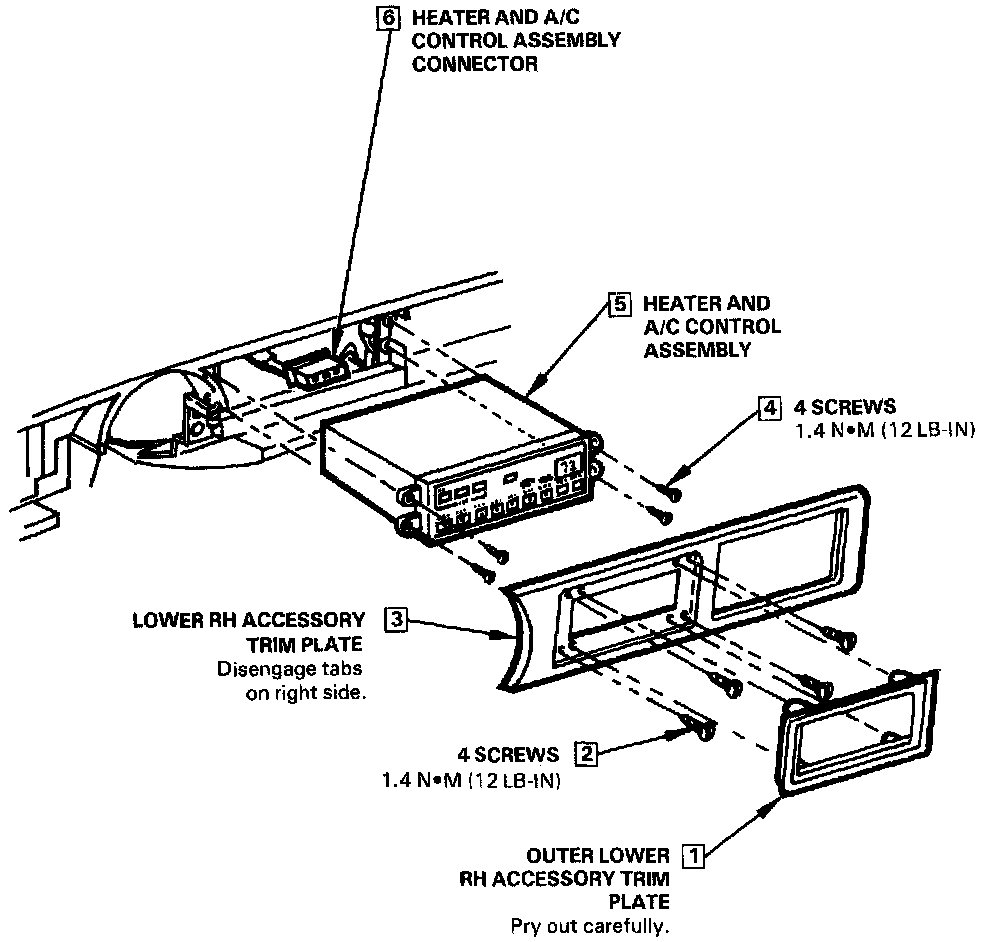 6 HEATER AND A/C CONTROL ASSEMBLY CONNECTOR

5 HEATER AND A/C CONTROL ASSEMBLY

4 4 SCREWS
1.4 N•M (12 LB-IN)

LOWER RH ACCESSORY TRIM PLATE 3
Disengage tabs on right side.

4 SCREWS 2
1.4 N•M (12 LB-IN)

OUTER LOWER RH ACCESSORY TRIM PLATE 1
Pry out carefully.