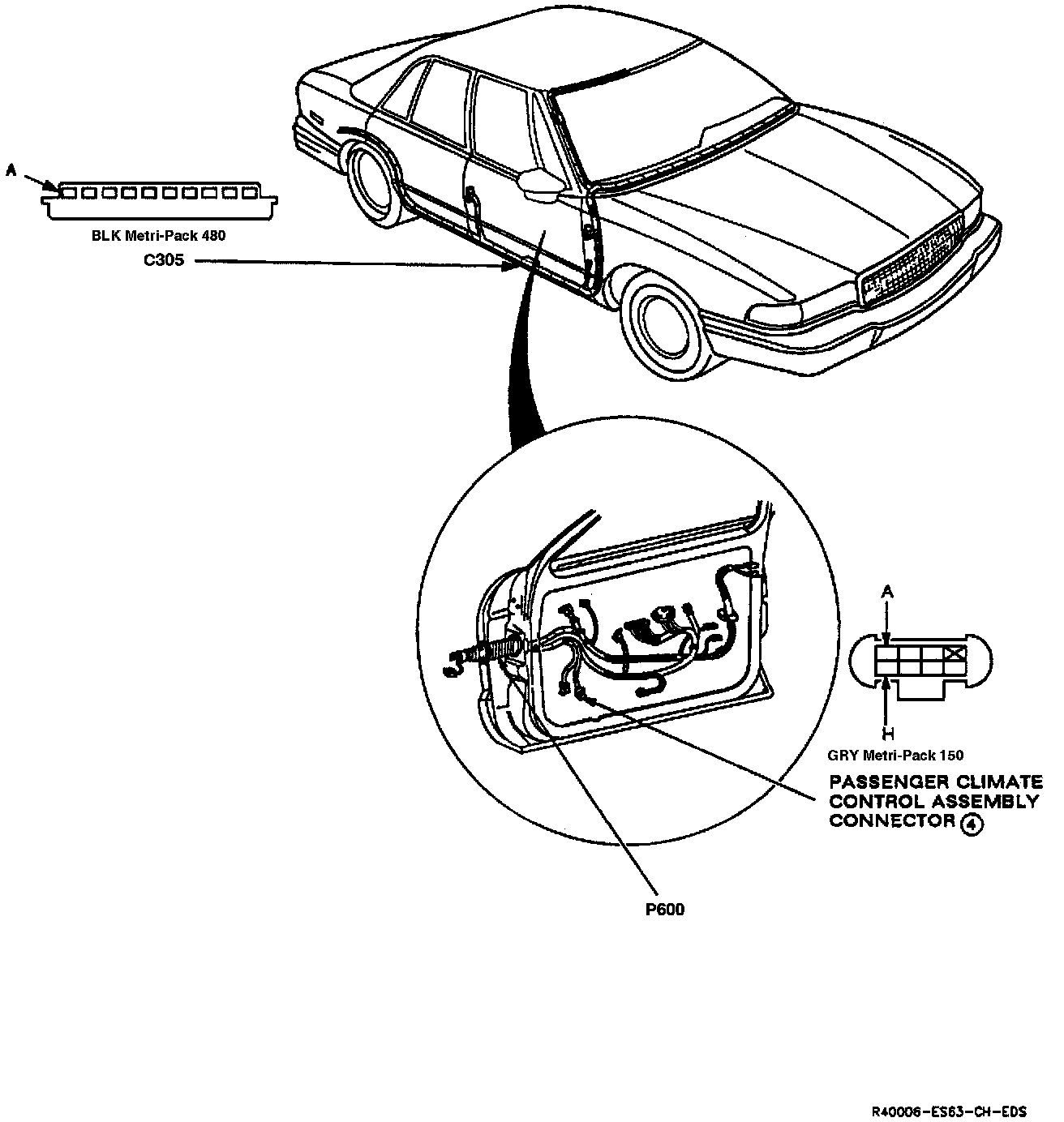 A

BLK Metri-Pack 480

C305

A

H

GRY Metri-Pack 150

PASSENGER CLIMATE CONTROL ASSEMBLY CONNECTOR 4

P600

R40006-ES63-CH-EDS