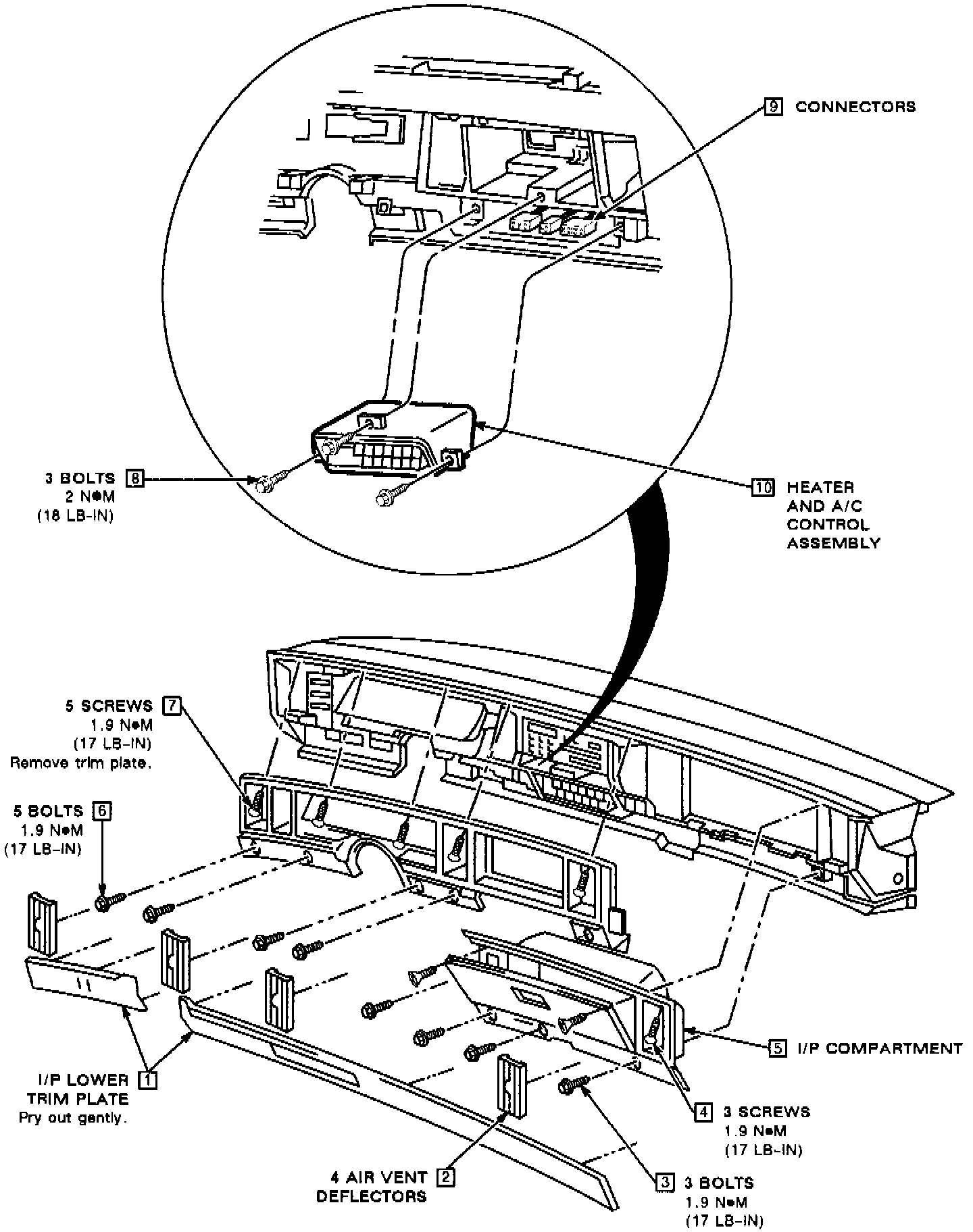 9 CONNECTORS

3 BOLTS 8
2 N•M
(18 LB-IN)

10 HEATER AND A/C CONTROL ASSEMBLY

5 SCREWS 7
1.9 N•M
(17 LB-IN)
Remove trim plate.

5 BOLTS 6
1.9 N•M
(17 LB-IN)

5 I/P COMPARTMENT

I/P LOWER TRIM PLATE 1
Pry out gently.

4 3 SCREWS
1.9 N•M
(17 LB-IN)

4 AIR VENT DEFLECTORS 2

3 3 BOLTS
1.9 N•M
(17 LB-IN)