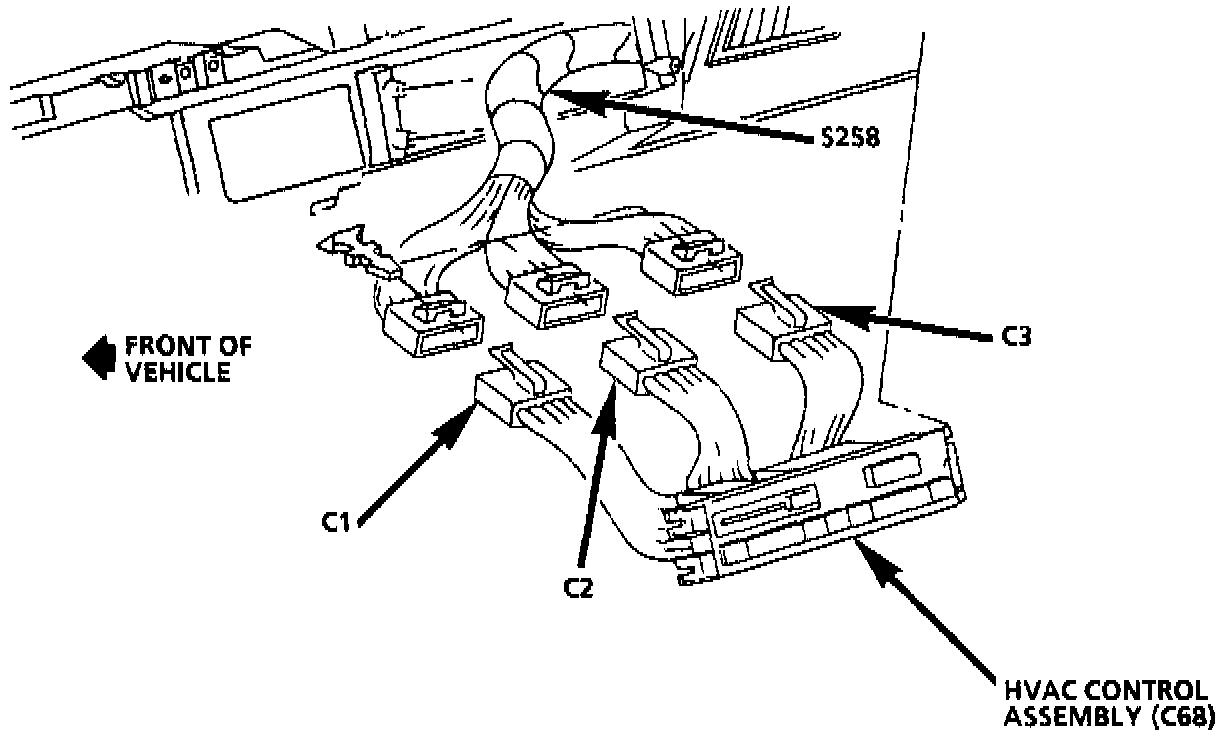 S258

FRONT OF VEHICLE

C3

C1

C2

HVAC CONTROL ASSEMBLY (C68)