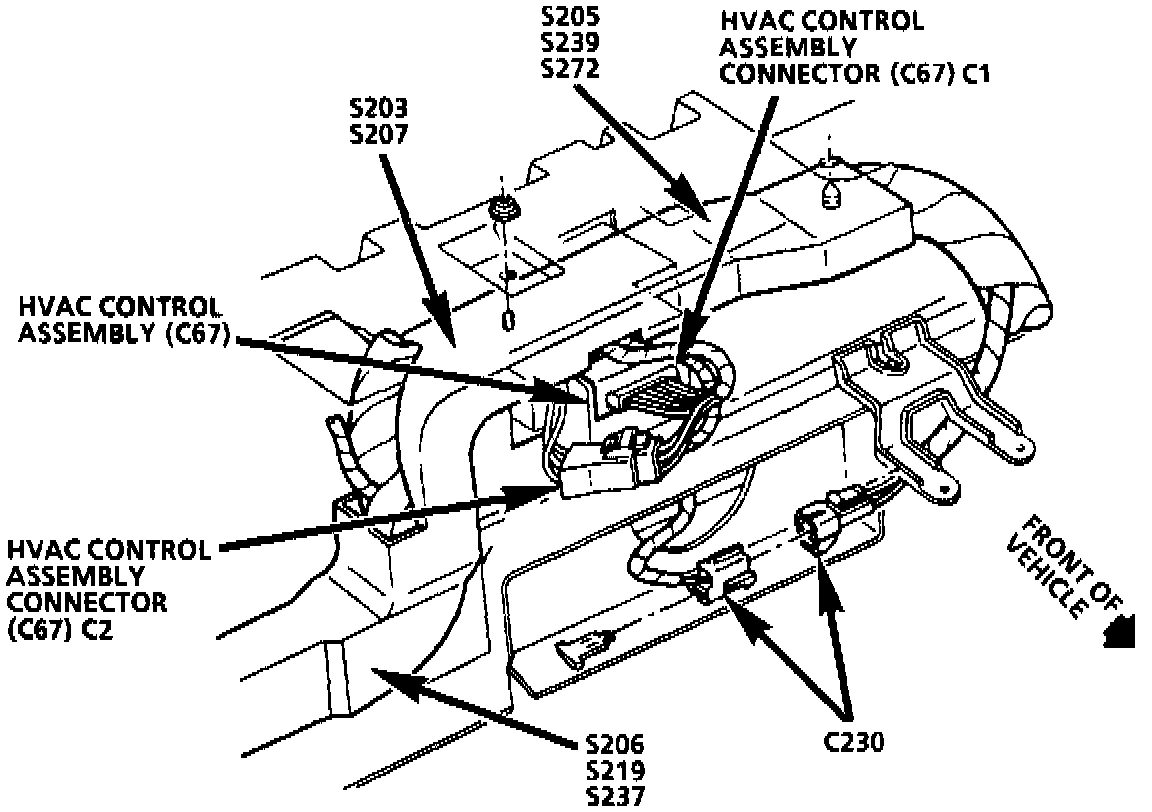 S205
S239
S272

HVAC CONTROL ASSEMBLY CONNECTOR (C67) C1

S203
S207

HVAC CONTROL ASSEMBLY (C67)

HVAC CONTROL ASSEMBLY CONNECTOR (C67) C2

FRONT OF VEHICLE

S206
S219
S237

C230