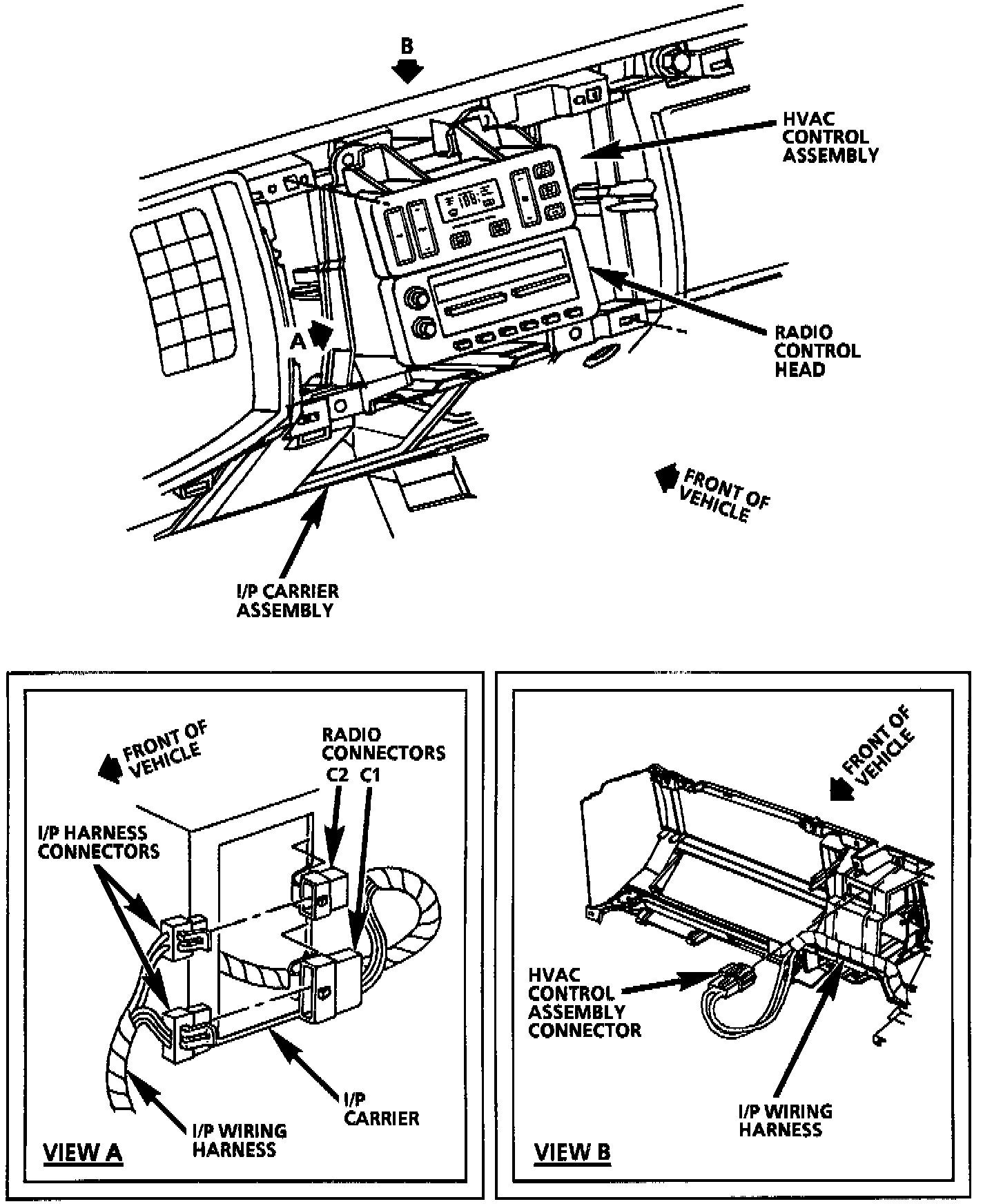 B

HVAC CONTROL ASSEMBLY

A

RADIO CONTROL HEAD

FRONT OF VEHICLE

I/P CARRIER ASSEMBLY

FRONT OF VEHICLE

RADIO CONNECTORS
C2 C1

I/P HARNESS CONNECTORS

I/P CARRIER

I/P WIRING HARNESS

VIEW A

FRONT OF VEHICLE

HVAC CONTROL ASSEMBLY CONNECTOR

I/P WIRING HARNESS

VIEW B