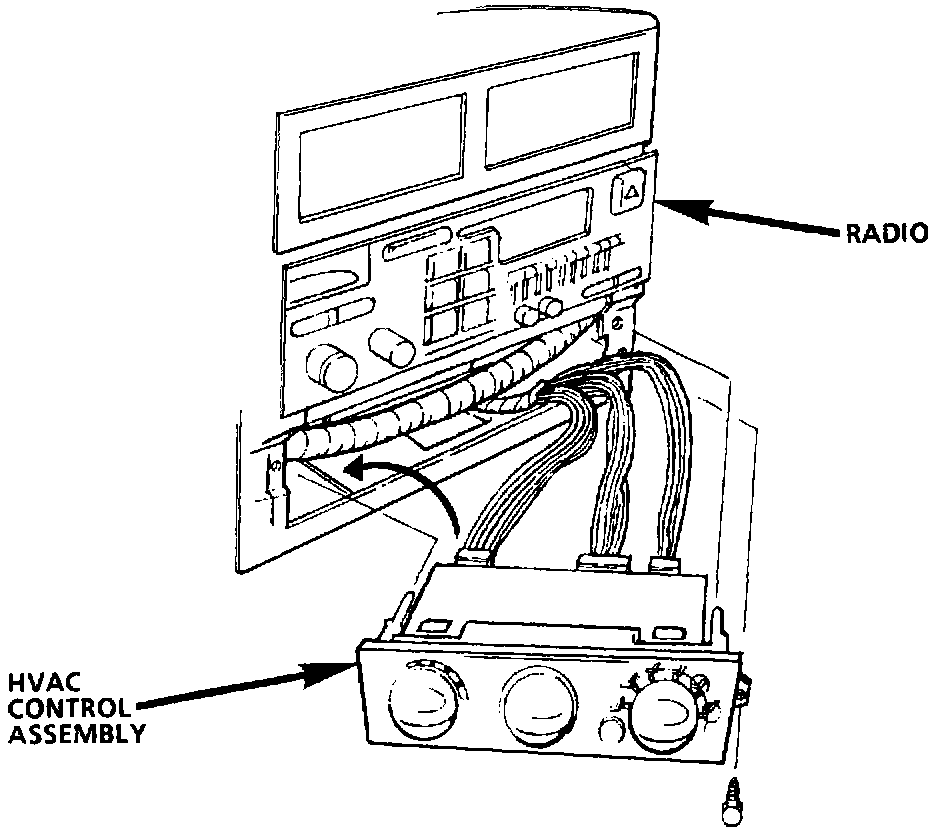 RADIO

HVAC CONTROL ASSEMBLY