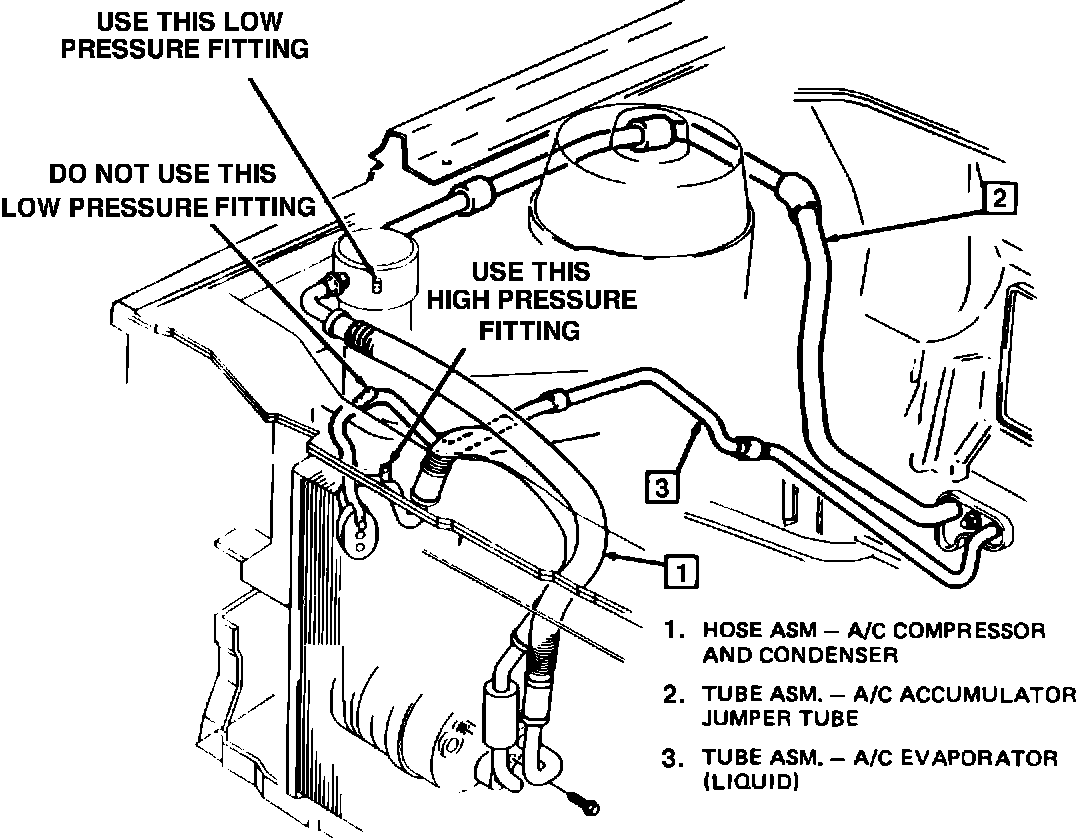 USE THIS LOW PRESSURE FITTING

DO NOT USE THIS LOW PRESSURE FITTING

USE THIS HIGH PRESSURE FITTING

2

3

1

1. HOSE ASM – A/C COMPRESSOR AND CONDENSER

2. TUBE ASM. – A/C ACCUMULATOR JUMPER TUBE

3. TUBE ASM. – A/C EVAPORATOR (LIQUID)