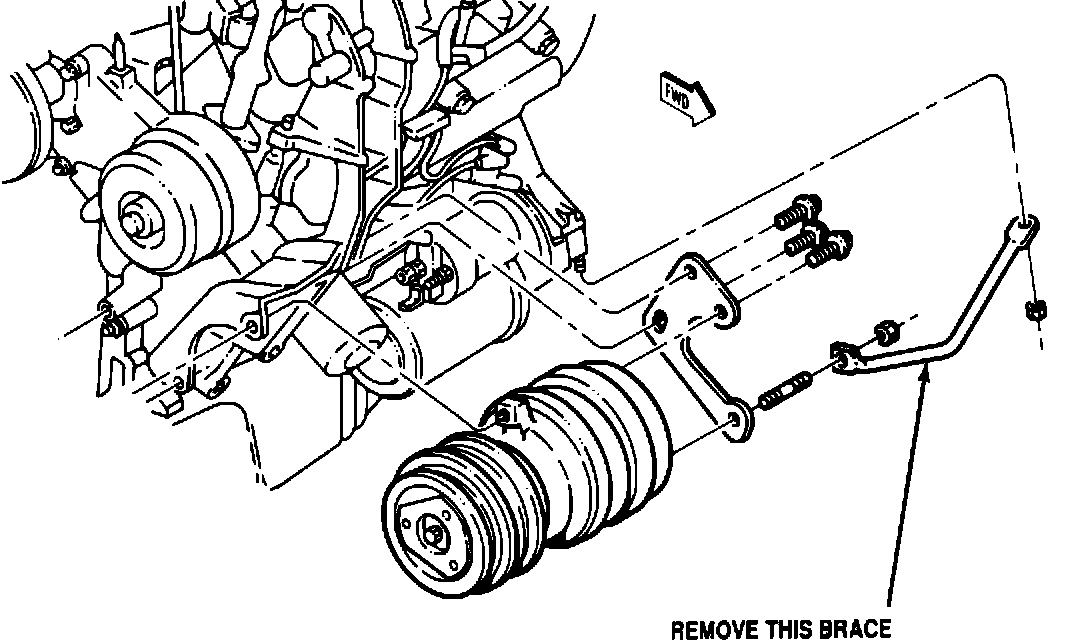 FWD

REMOVE THIS BRACE