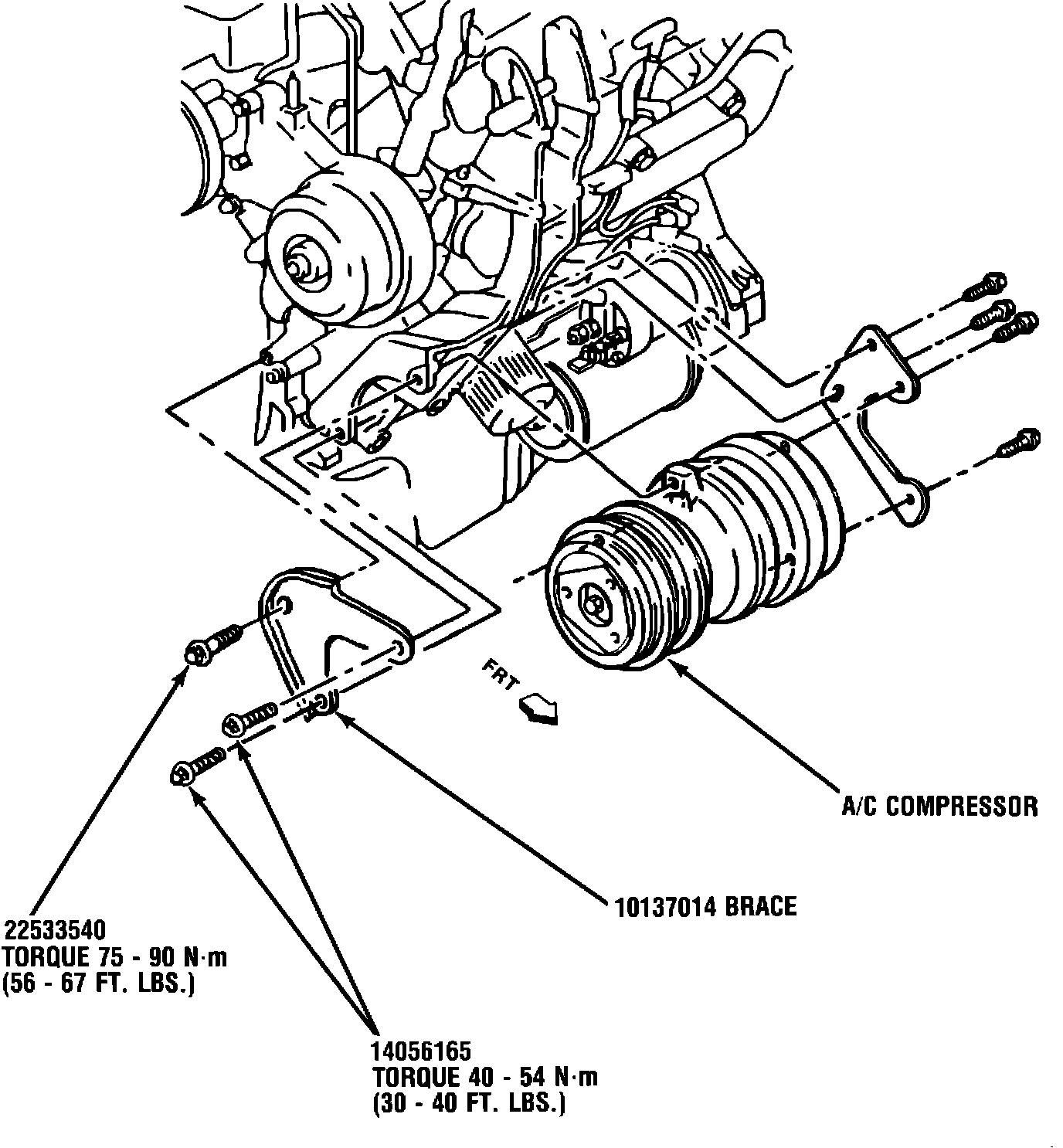 FRT

A/C COMPRESSOR

10137014 BRACE

22533540
TORQUE 75 - 90 N·m
(56 - 67 FT. LBS.)

14056165
TORQUE 40 - 54 N·m
(30 - 40 FT. LBS.)