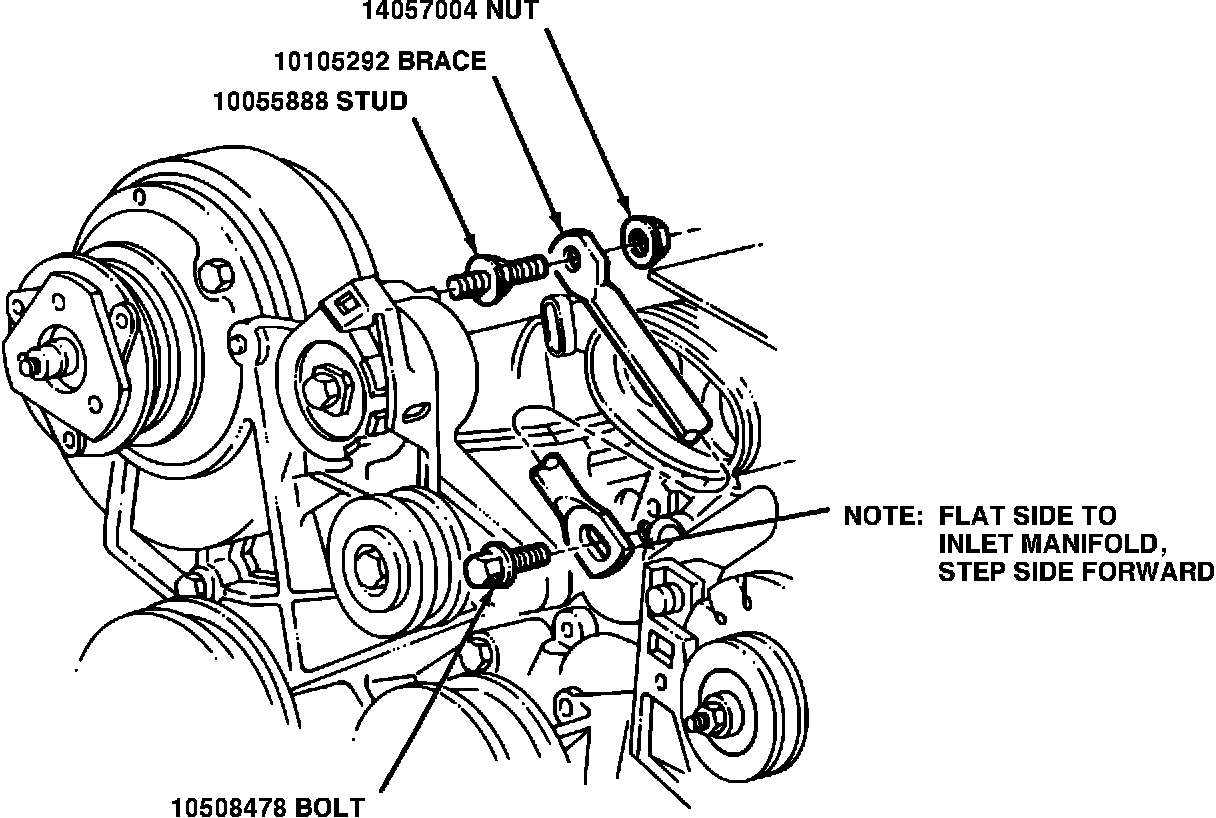 14057004 NUT

10105292 BRACE

10055888 STUD

NOTE: FLAT SIDE TO INLET MANIFOLD, STEP SIDE FORWARD

10508478 BOLT