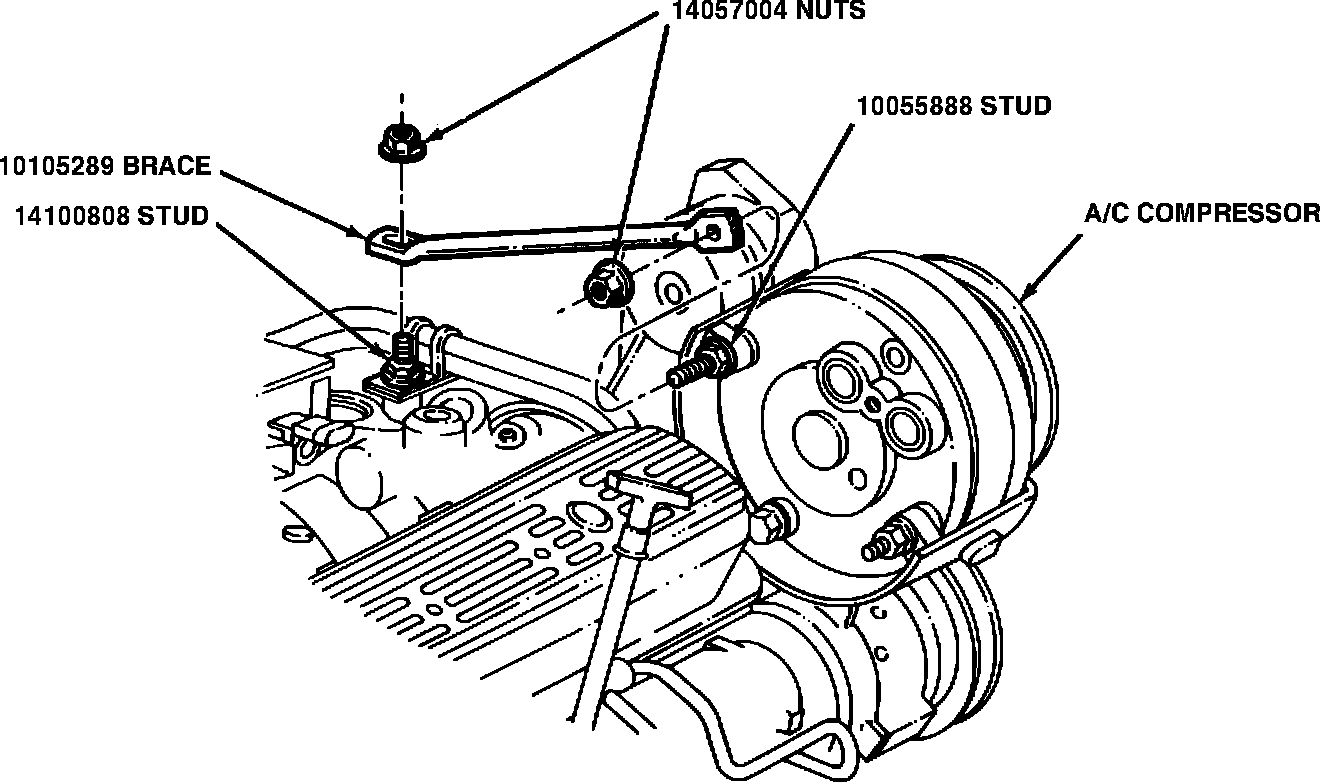 14057004 NUTS

10055888 STUD

10105289 BRACE

14100808 STUD

A/C COMPRESSOR