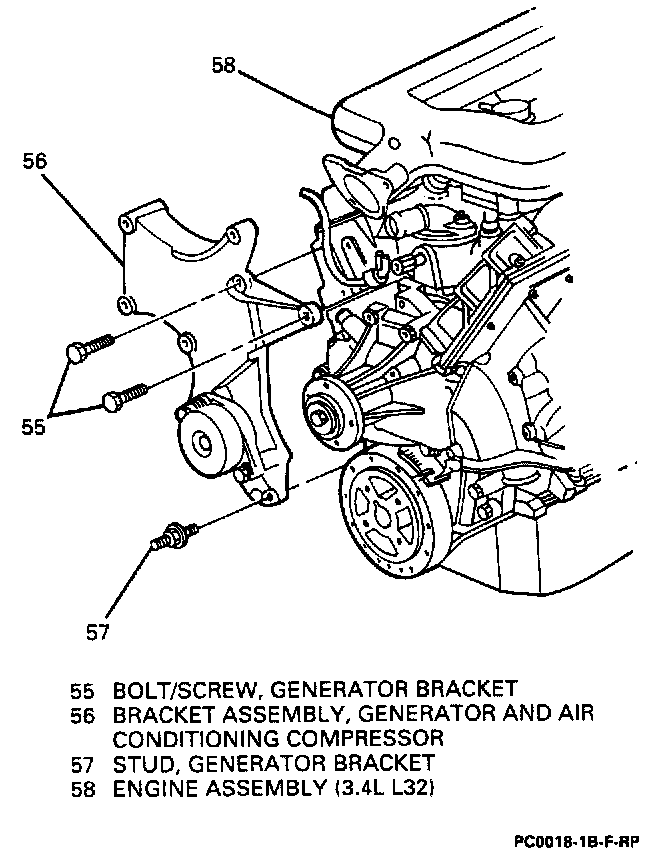 58

56

55

57

55 BOLT/SCREW, GENERATOR BRACKET
56 BRACKET ASSEMBLY, GENERATOR AND AIR CONDITIONING COMPRESSOR
57 STUD, GENERATOR BRACKET
58 ENGINE ASSEMBLY (3.4L L32)

PC0018-1B-F-RP